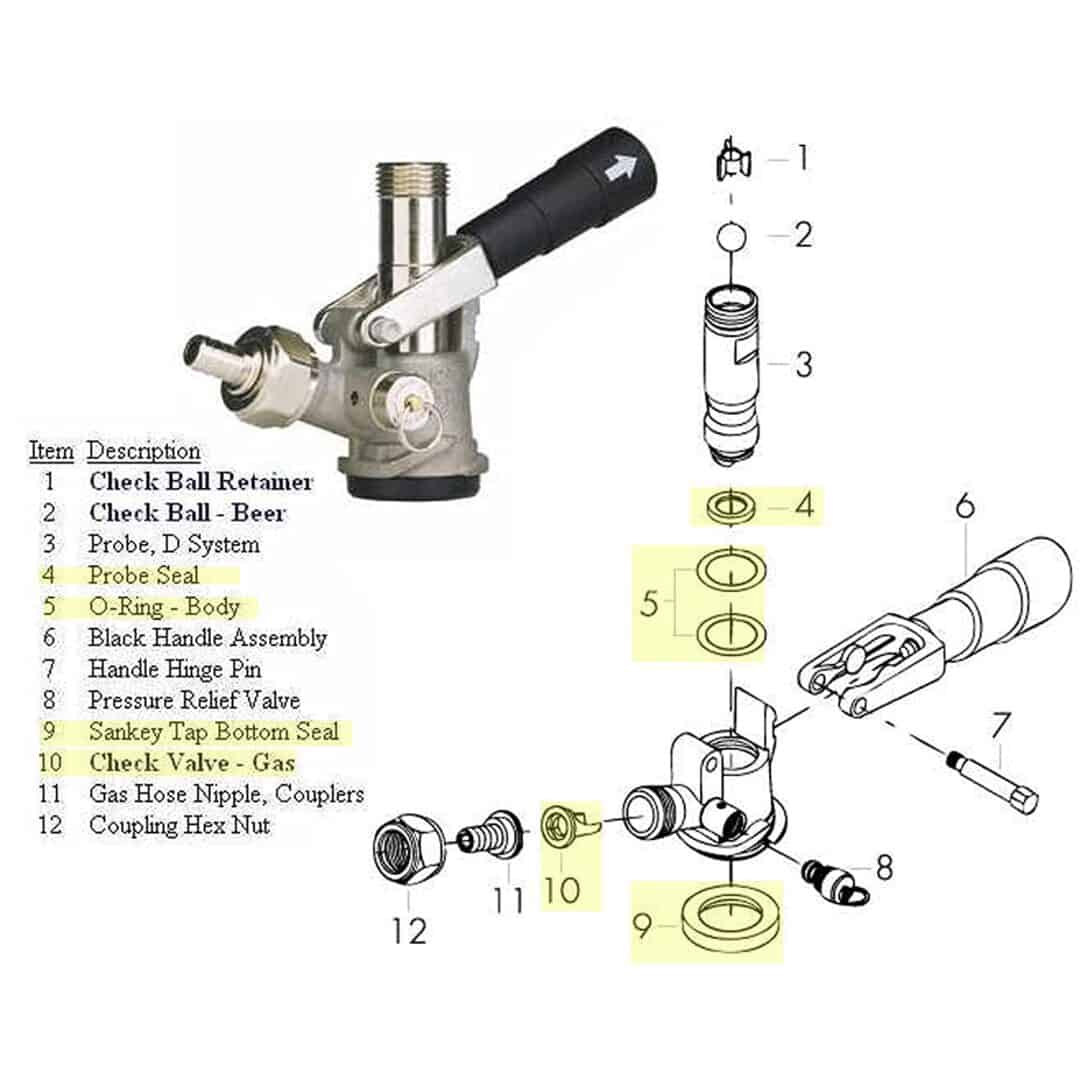 | Item | Description |
|---|---|
| 1 | Check Ball Retainer |
| 2 | Check Ball - Beer |
| 3 | Probe, D System |
| 4 | Probe Seal |
| 5 | O-Ring - Body |
| 6 | Black Handle Assembly |
| 7 | Handle Hinge Pin |
| 8 | Pressure Relief Valve |
| 9 | Sankey Tap Bottom Seal |
| 10 | Check Valve - Gas |
| 11 | Gas Hose Nipple, Couplers |
| 12 | Coupling Hex Nut |

1
2
3
4
5
6
7
8
9
10
11
12