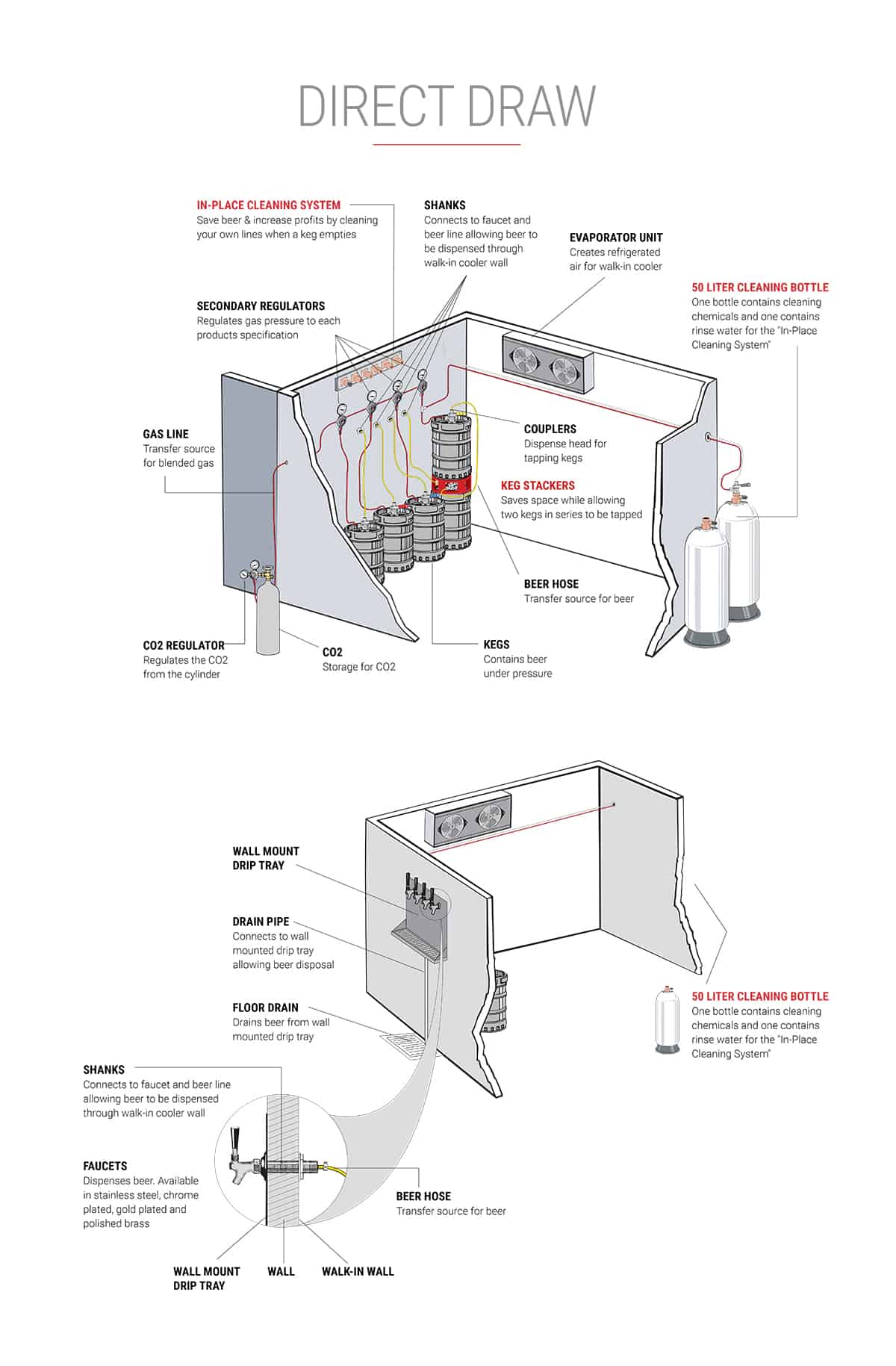 DIRECT DRAW

IN-PLACE CLEANING SYSTEM
Save beer & increase profits by cleaning your own lines when a keg empties

SHANKS
Connects to faucet and beer line allowing beer to be dispensed through walk-in cooler wall

EVAPORATOR UNIT
Creates refrigerated air for walk-in cooler

50 LITER CLEANING BOTTLE
One bottle contains cleaning chemicals and one contains rinse water for the "In-Place Cleaning System"

SECONDARY REGULATORS
Regulates gas pressure to each products specification

GAS LINE
Transfer source for blended gas

COUPLERS
Dispense head for tapping kegs

KEG STACKERS
Saves space while allowing two kegs in series to be tapped

BEER HOSE
Transfer source for beer

CO2 REGULATOR
Regulates the CO2 from the cylinder

CO2
Storage for CO2

KEGS
Contains beer under pressure

WALL MOUNT DRIP TRAY

DRAIN PIPE
Connects to wall mounted drip tray allowing beer disposal

FLOOR DRAIN
Drains beer from wall mounted drip tray

50 LITER CLEANING BOTTLE
One bottle contains cleaning chemicals and one contains rinse water for the "In-Place Cleaning System"

SHANKS
Connects to faucet and beer line allowing beer to be dispensed through walk-in cooler wall

FAUCETS
Dispenses beer. Available in stainless steel, chrome plated, gold plated and polished brass

BEER HOSE
Transfer source for beer

WALL MOUNT DRIP TRAY

WALL

WALK-IN WALL