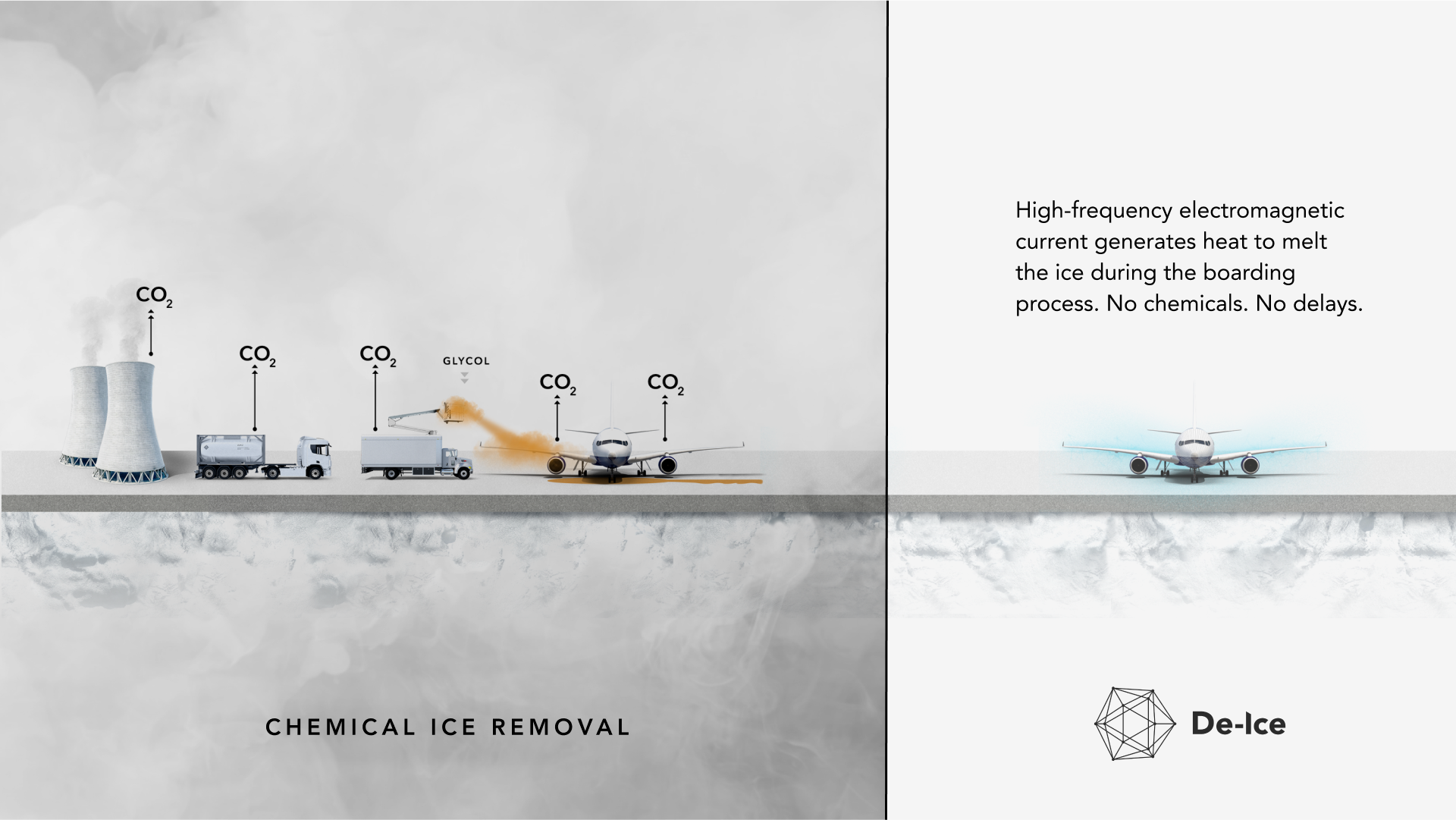 $CO_2$

$CO_2$

$CO_2$

GLYCOL

$CO_2$

$CO_2$

CHEMICAL ICE REMOVAL

High-frequency electromagnetic current generates heat to melt the ice during the boarding process. No chemicals. No delays.

De-Ice