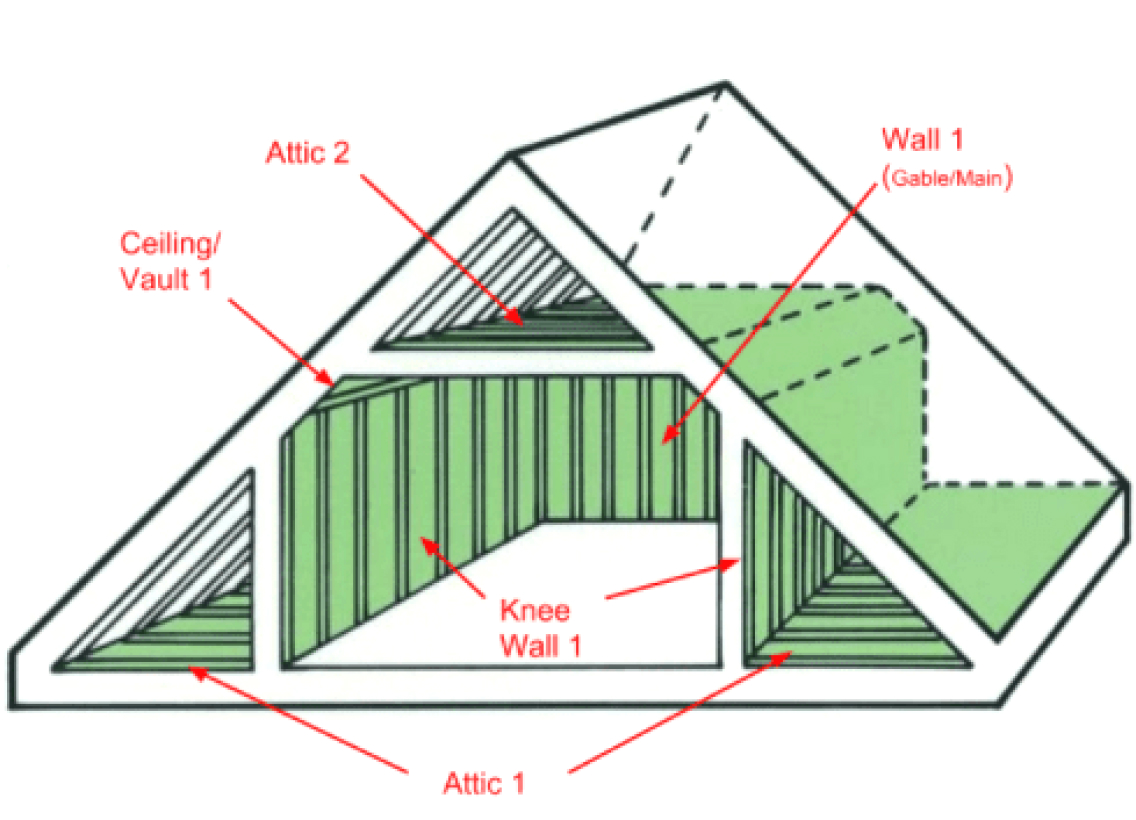 Attic 2

Wall 1
(Gable/Main)

Ceiling/
Vault 1

Knee
Wall 1

Attic 1