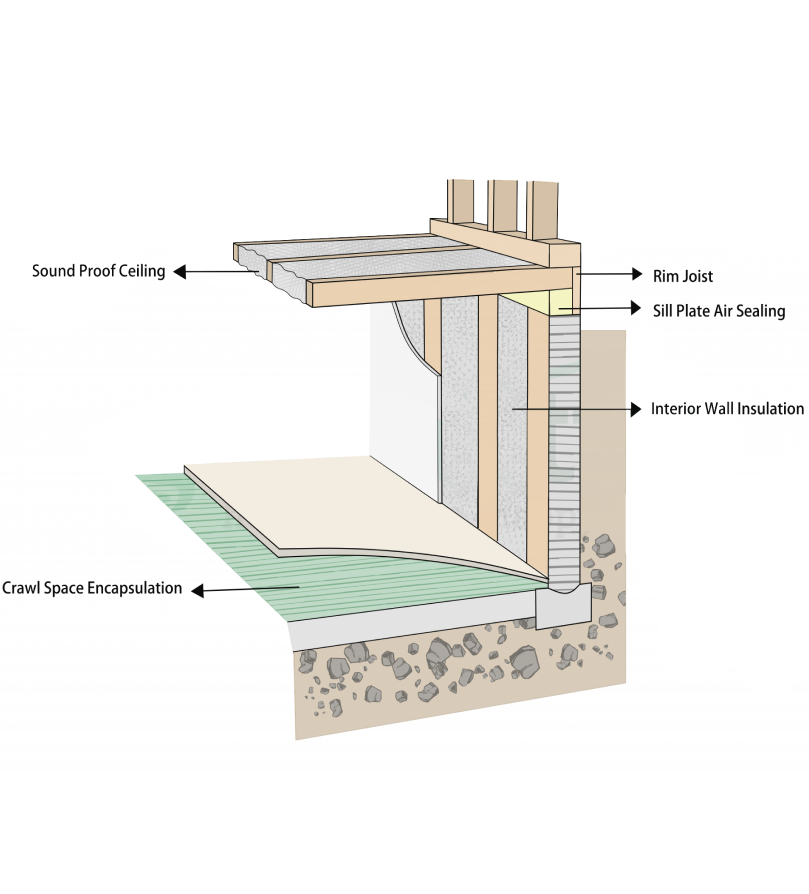 Sound Proof Ceiling

Rim Joist

Sill Plate Air Sealing

Interior Wall Insulation

Crawl Space Encapsulation