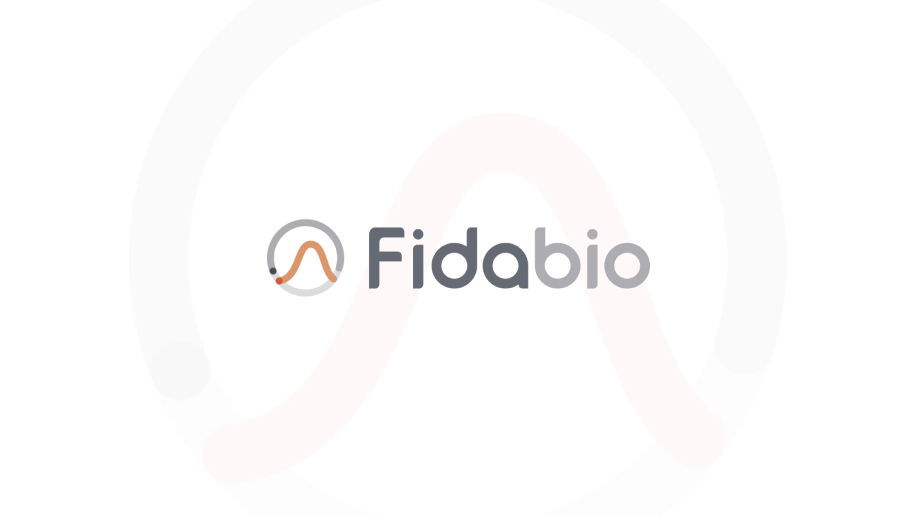 Fidabio