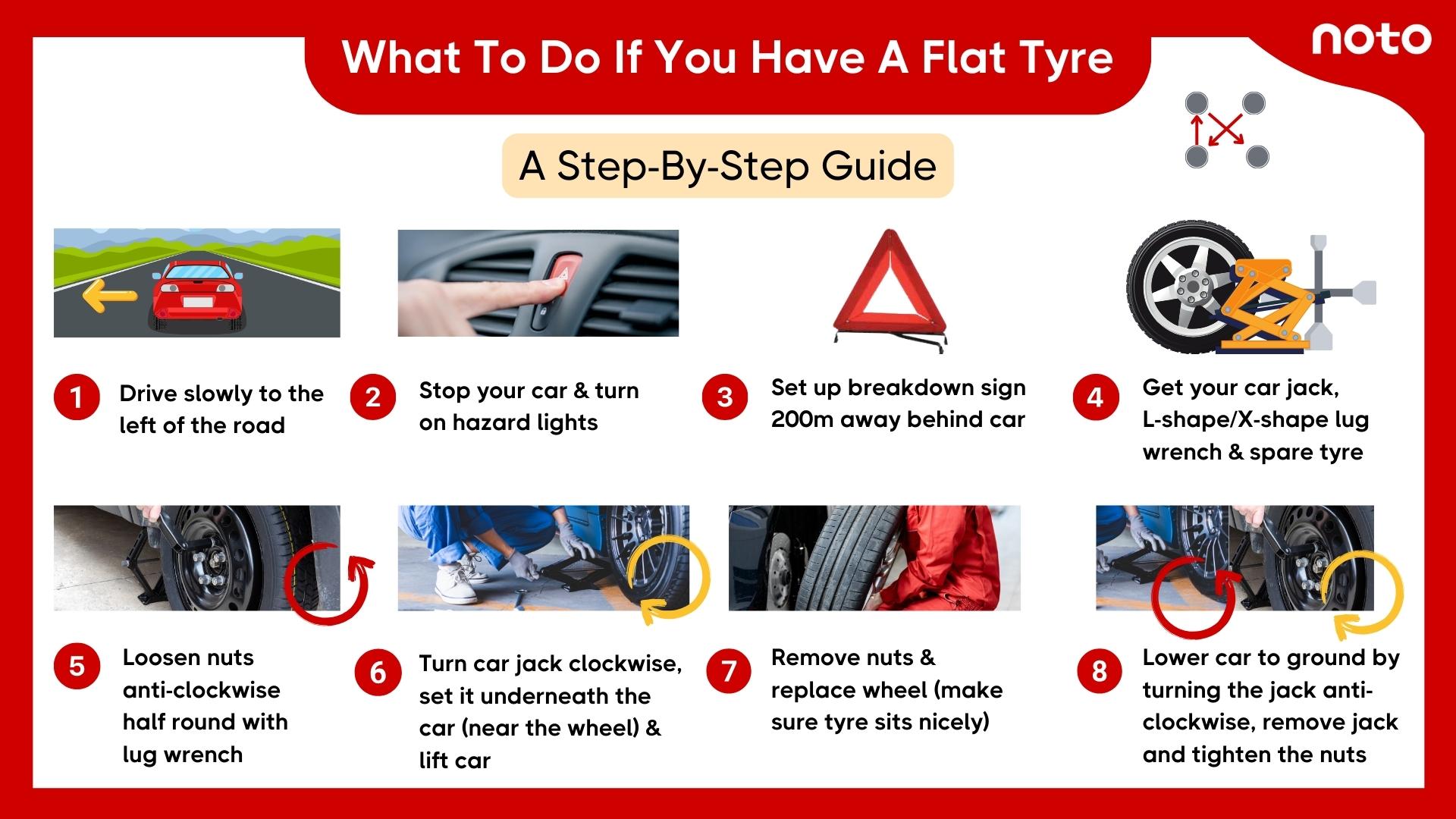 What To Do If You Have A Flat Tyre

noto

A Step-By-Step Guide

1 Drive slowly to the left of the road

2 Stop your car & turn on hazard lights

3 Set up breakdown sign 200m away behind car

4 Get your car jack, L-shape/X-shape lug wrench & spare tyre

5 Loosen nuts anti-clockwise half round with lug wrench

6 Turn car jack clockwise, set it underneath the car (near the wheel) & lift car

7 Remove nuts & replace wheel (make sure tyre sits nicely)

8 Lower car to ground by turning the jack anti-clockwise, remove jack and tighten the nuts