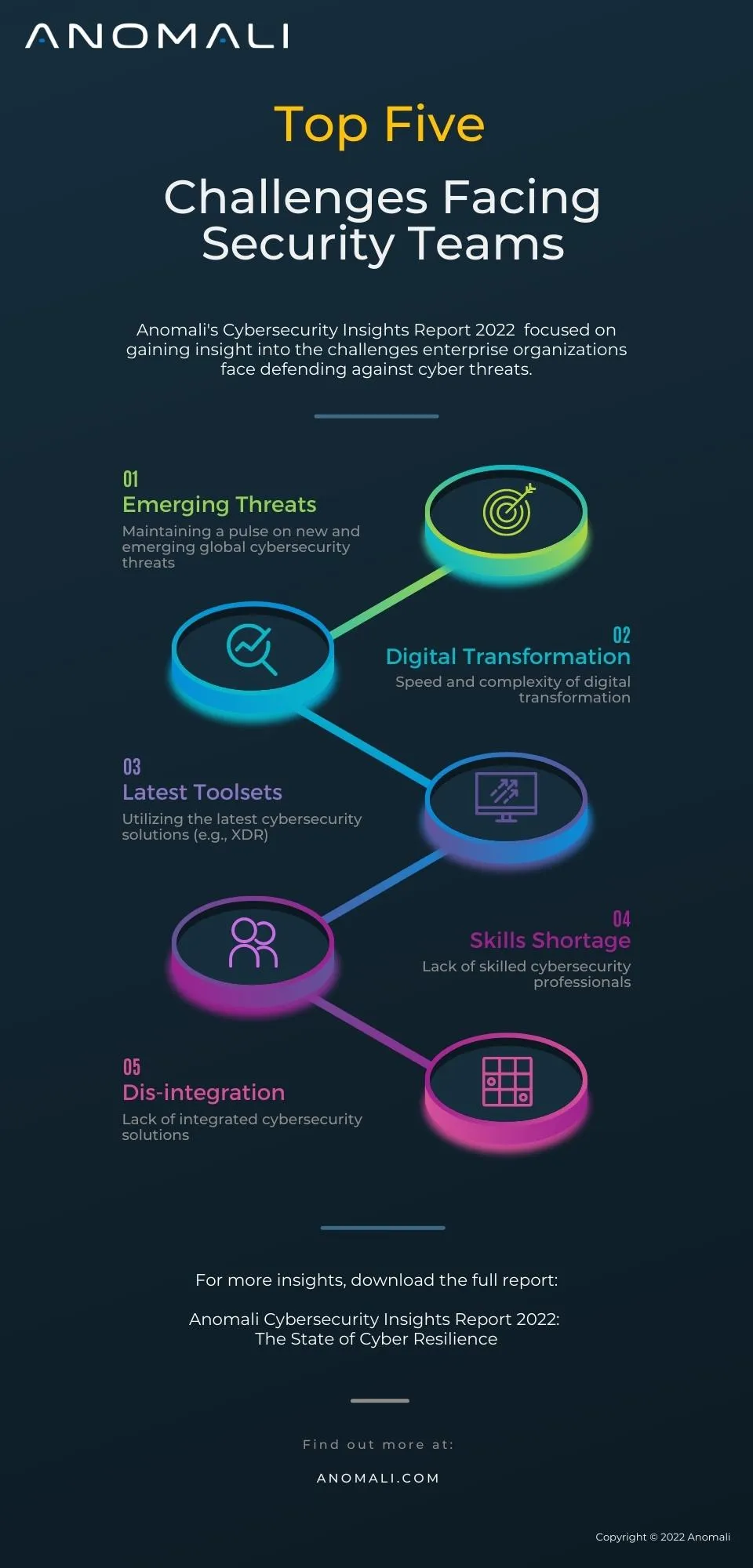 ANOMALI

Top Five

Challenges Facing Security Teams

Anomali's Cybersecurity Insights Report 2022 focused on gaining insight into the challenges enterprise organizations face defending against cyber threats.

01
Emerging Threats
Maintaining a pulse on new and emerging global cybersecurity threats

02
Digital Transformation
Speed and complexity of digital transformation

03
Latest Toolsets
Utilizing the latest cybersecurity solutions (e.g., XDR)

04
Skills Shortage
Lack of skilled cybersecurity professionals

05
Dis-integration
Lack of integrated cybersecurity solutions

For more insights, download the full report:

Anomali Cybersecurity Insights Report 2022: The State of Cyber Resilience

Find out more at:

ANOMALI.COM

Copyright © 2022 Anomali