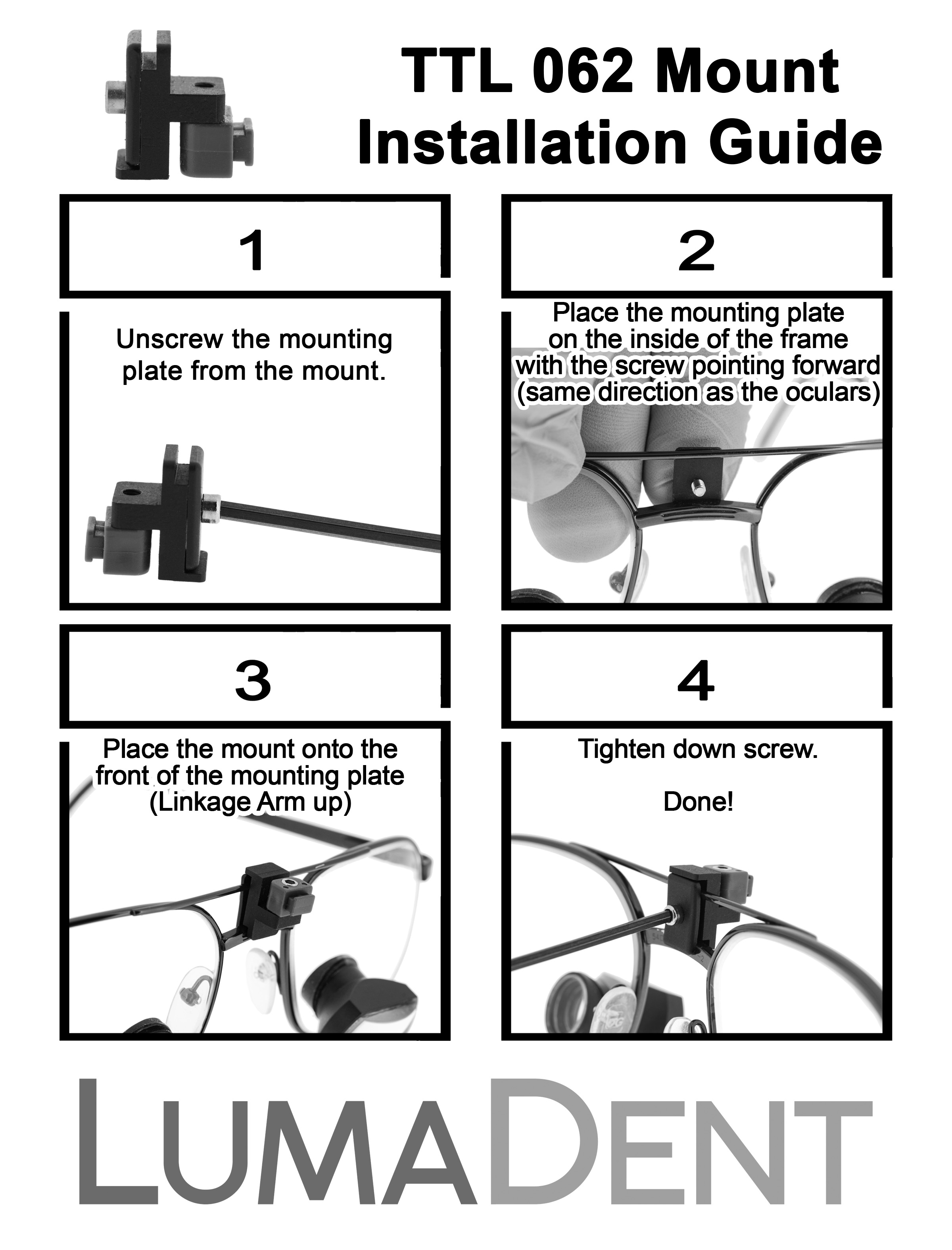 TTL 062 Mount
Installation Guide

1

Unscrew the mounting plate from the mount.

2

Place the mounting plate on the inside of the frame with the screw pointing forward (same direction as the oculars)

3

Place the mount onto the front of the mounting plate (Linkage Arm up)

4

Tighten down screw.

Done!

LUMADENT