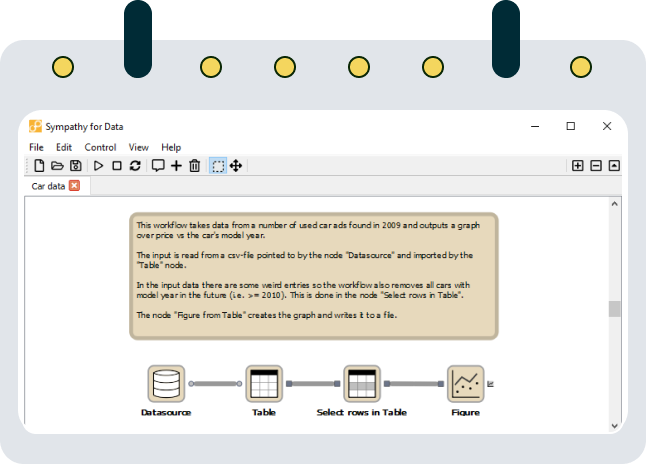 Sympathy for Data

File Edit Control View Help

Car data

This workflow takes data from a number of used car ads found in 2009 and outputs a graph over price vs the car's model year.

The input is read from a csv-file pointed to by the node "Datasource" and imported by the "Table" node.

In the input data there are some weird entries so the workflow also removes all cars with model year in the future (i.e. >= 2010). This is done in the node "Select rows in Table".

The node "Figure from Table" creates the graph and writes it to a file.

Datasource

Table

Select rows in Table

Figure