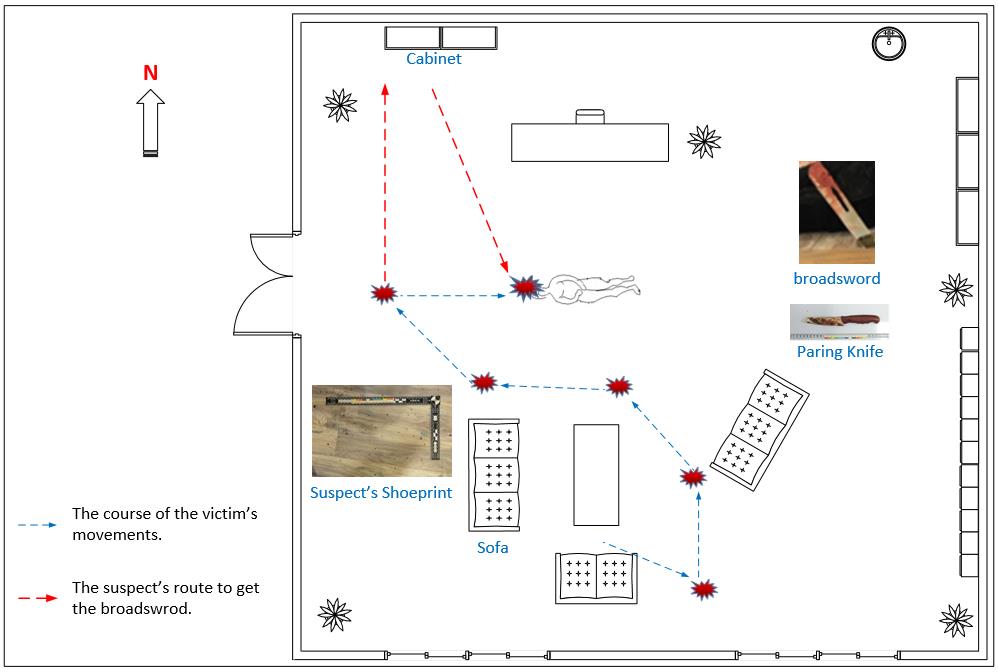 N

Cabinet

broadsword

Paring Knife

Suspect's Shoeprint

Sofa

The course of the victim's movements.

The suspect's route to get the broadswrod.