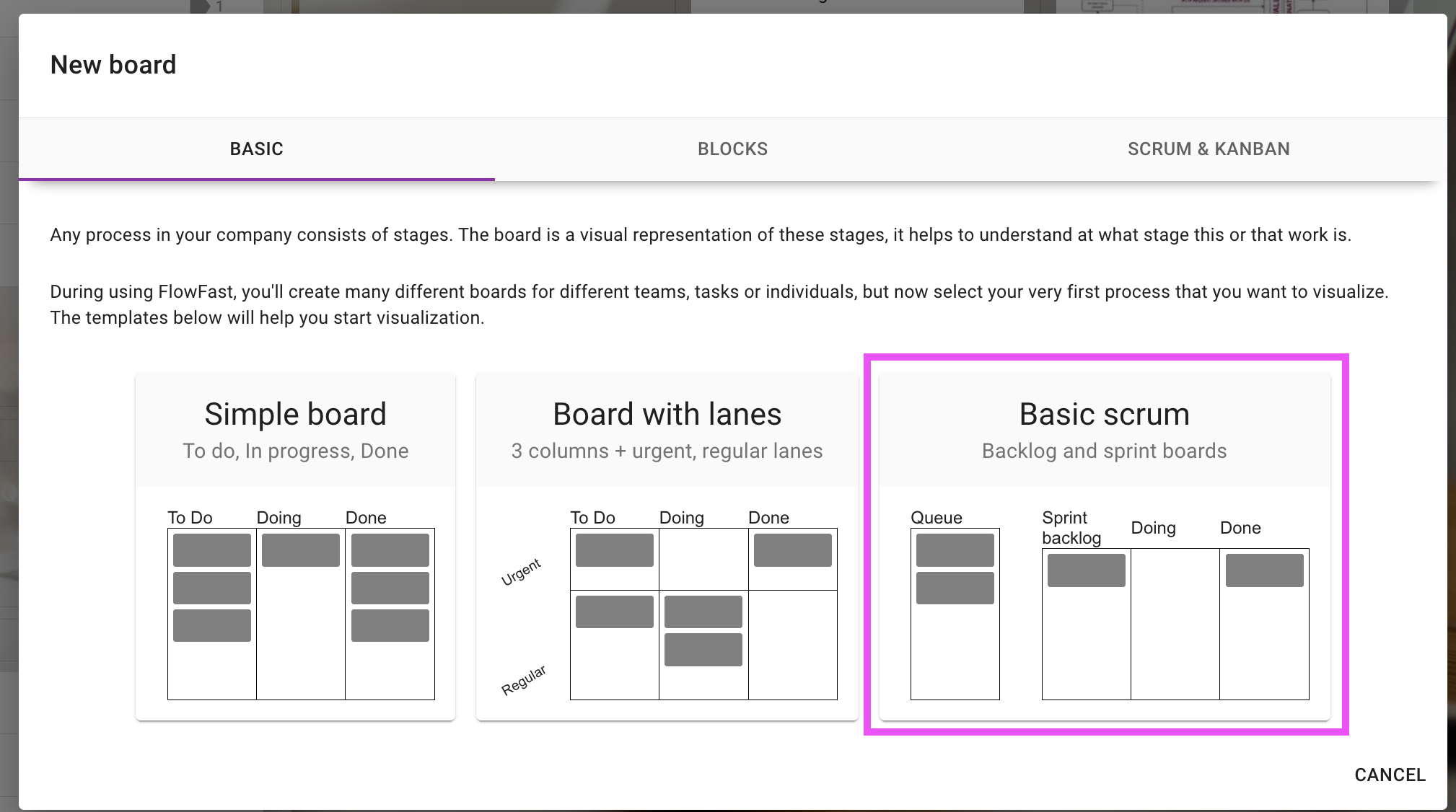 New board

BASIC

BLOCKS

SCRUM & KANBAN

Any process in your company consists of stages. The board is a visual representation of these stages, it helps to understand at what stage this or that work is.

During using FlowFast, you'll create many different boards for different teams, tasks or individuals, but now select your very first process that you want to visualize. The templates below will help you start visualization.

Simple board
To do, In progress, Done

To Do Doing Done

Board with lanes
3 columns + urgent, regular lanes

To Do Doing Done
Urgent
Regular

Basic scrum
Backlog and sprint boards

Queue Sprint backlog Doing Done

CANCEL