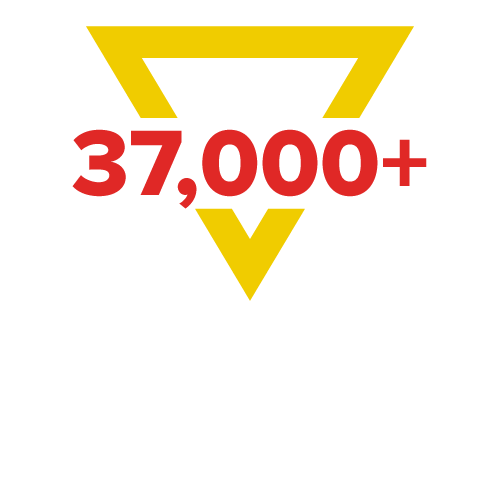 37,000+