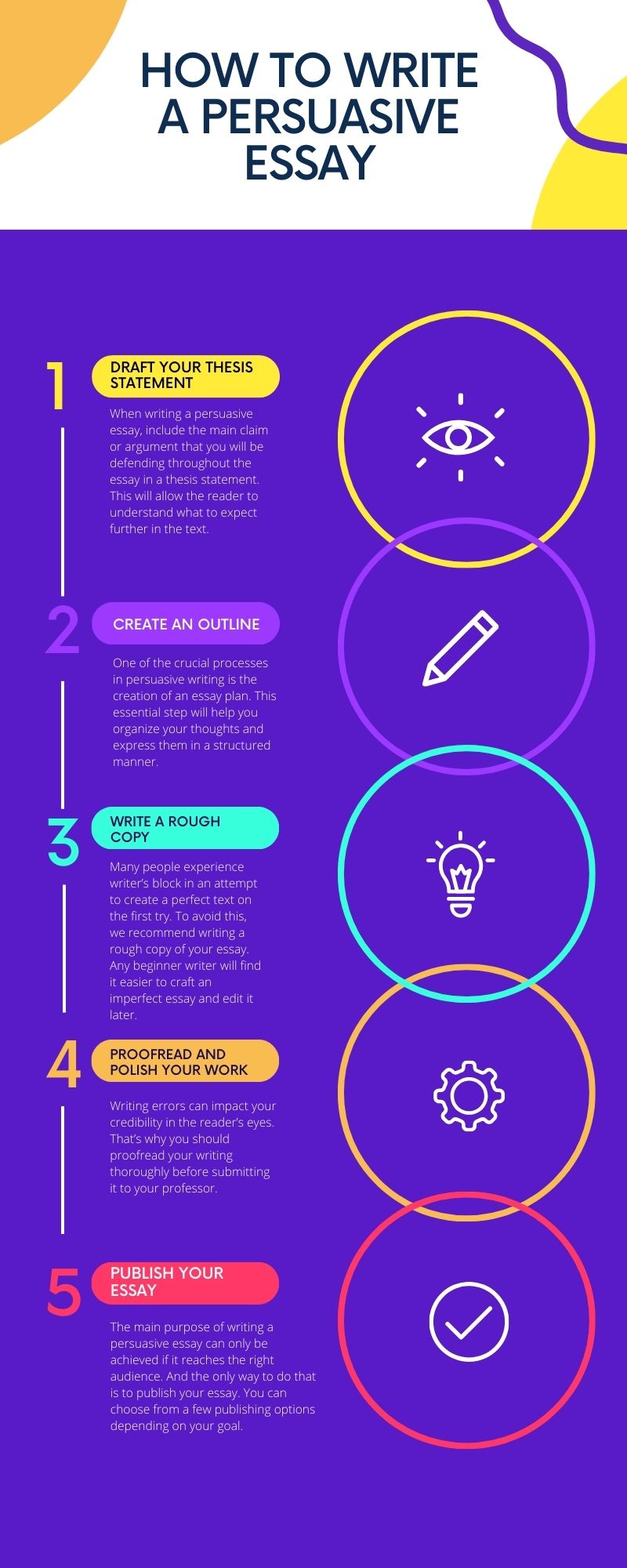 HOW TO WRITE A PERSUASIVE ESSAY

1

DRAFT YOUR THESIS STATEMENT

When writing a persuasive essay, include the main claim or argument that you will be defending throughout the essay in a thesis statement. This will allow the reader to understand what to expect further in the text.

2

CREATE AN OUTLINE

One of the crucial processes in persuasive writing is the creation of an essay plan. This essential step will help you organize your thoughts and express them in a structured manner.

3

WRITE A ROUGH COPY

Many people experience writer's block in an attempt to create a perfect text on the first try. To avoid this, we recommend writing a rough copy of your essay. Any beginner writer will find it easier to craft an imperfect essay and edit it later.

4

PROOFREAD AND POLISH YOUR WORK

Writing errors can impact your credibility in the reader's eyes. That's why you should proofread your writing thoroughly before submitting it to your professor.

5

PUBLISH YOUR ESSAY

The main purpose of writing a persuasive essay can only be achieved if it reaches the right audience. And the only way to do that is to publish your essay. You can choose from a few publishing options depending on your goal.