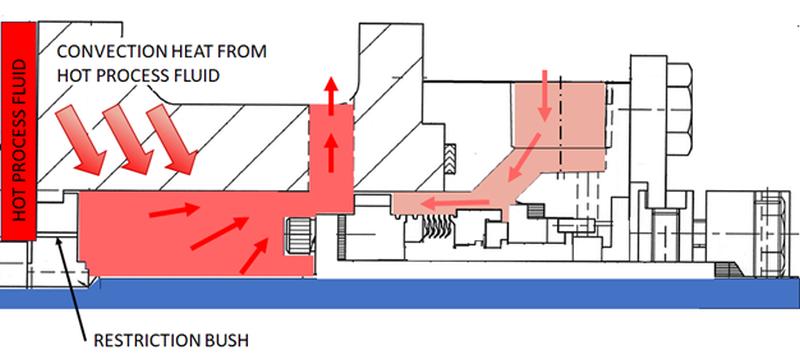 HOT PROCESS FLUID

CONVECTION HEAT FROM HOT PROCESS FLUID

RESTRICTION BUSH