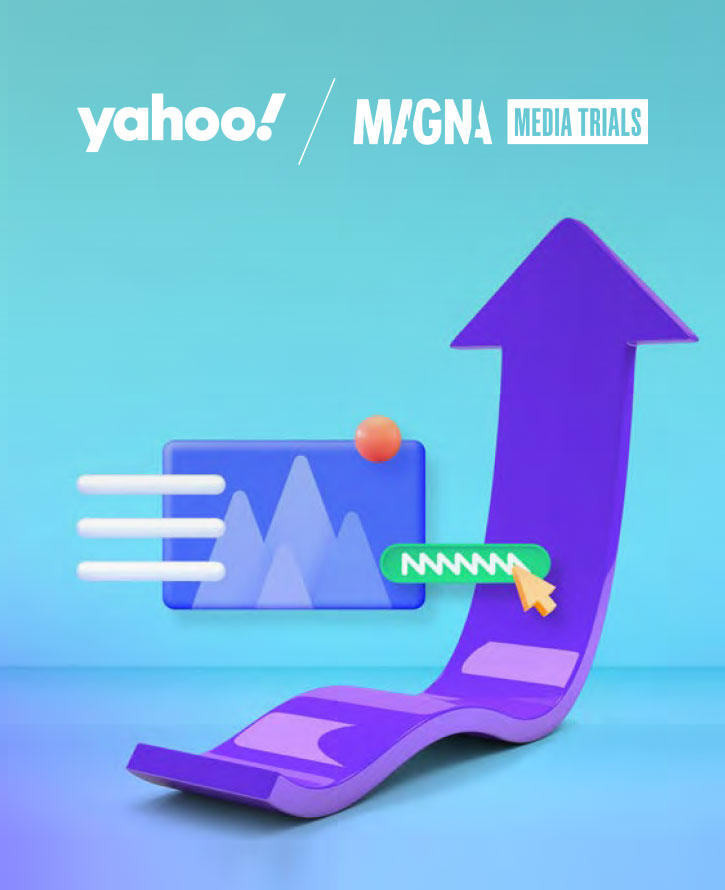 yahoo! / MAGNA MEDIA TRIALS