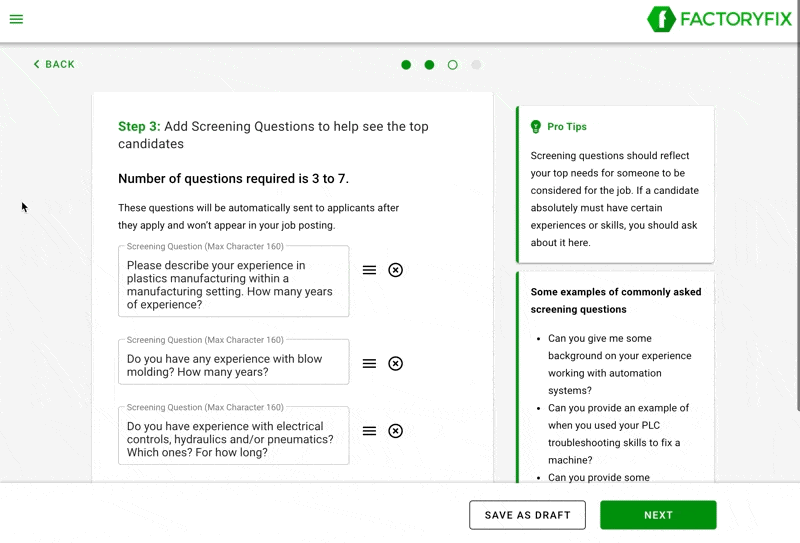 FACTORYFIX

BACK

Step 3: Add Screening Questions to help see the top candidates

Number of questions required is 3 to 7.

These questions will be automatically sent to applicants after they apply and won't appear in your job posting.

Screening Question (Max Character 160)
Please describe your experience in plastics manufacturing within a manufacturing setting. How many years of experience?

Screening Question (Max Character 160)
Do you have any experience with blow molding? How many years?

Screening Question (Max Character 160)
Do you have experience with electrical controls, hydraulics and/or pneumatics? Which ones? For how long?

Pro Tips

Screening questions should reflect your top needs for someone to be considered for the job. If a candidate absolutely must have certain experiences or skills, you should ask about it here.

Some examples of commonly asked screening questions

- Can you give me some background on your experience working with automation systems?
- Can you provide an example of when you used your PLC troubleshooting skills to fix a machine?
- Can you provide some

SAVE AS DRAFT

NEXT