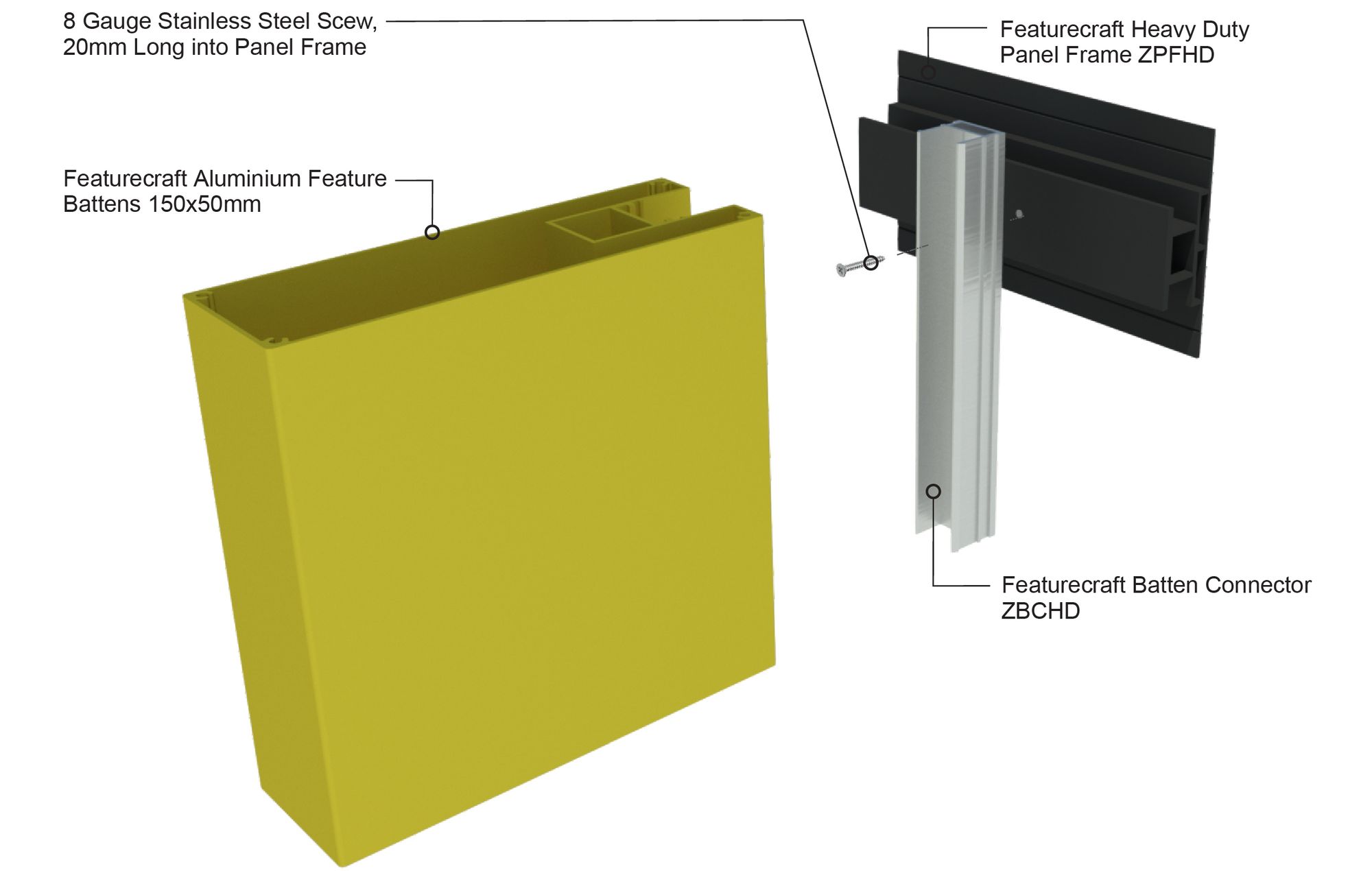 8 Gauge Stainless Steel Scew, 20mm Long into Panel Frame

Featurecraft Heavy Duty Panel Frame ZPFHD

Featurecraft Aluminium Feature Battens 150x50mm

Featurecraft Batten Connector ZBCHD