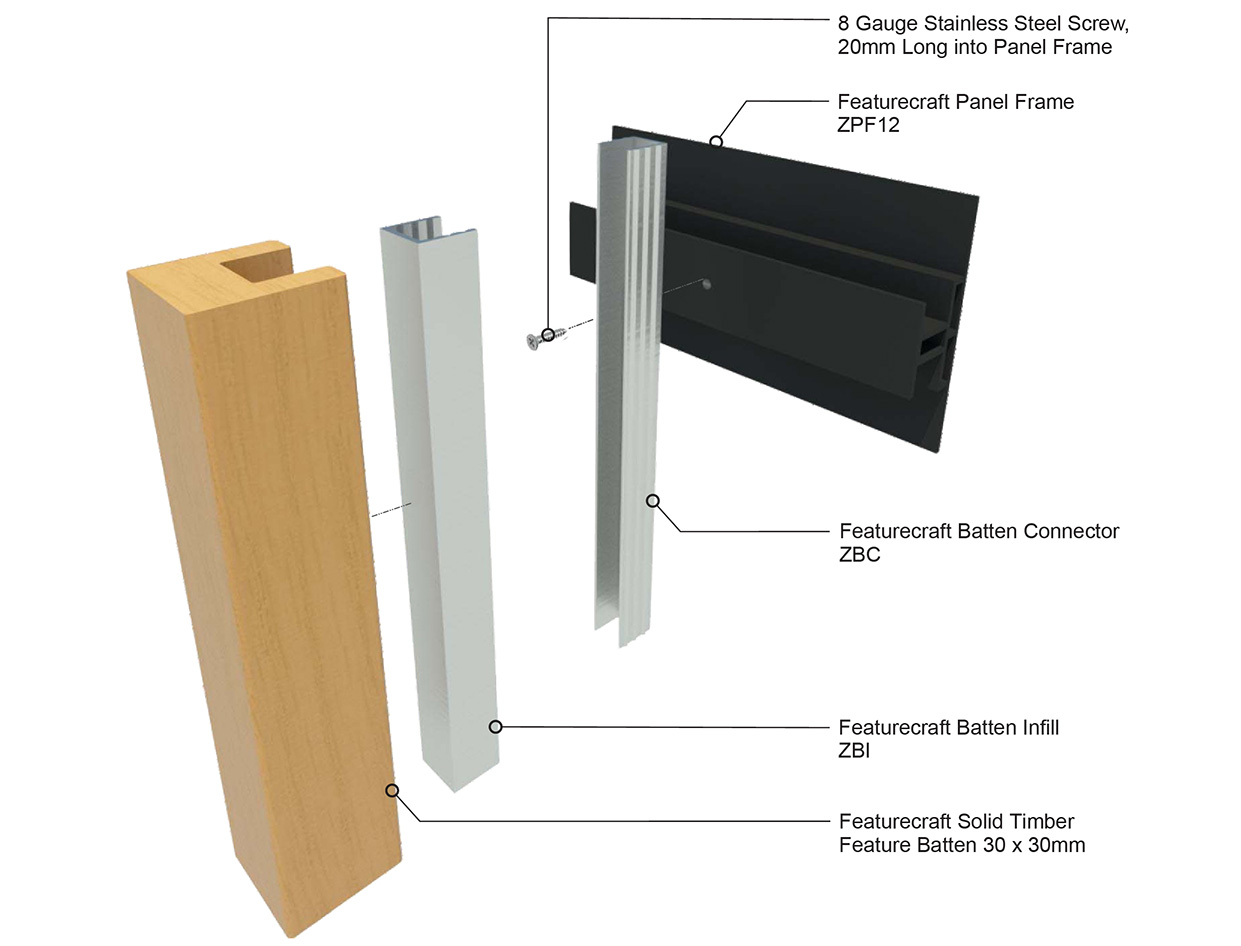 8 Gauge Stainless Steel Screw,
20mm Long into Panel Frame

Featurecraft Panel Frame
ZPF12

Featurecraft Batten Connector
ZBC

Featurecraft Batten Infill
ZBI

Featurecraft Solid Timber
Feature Batten 30 x 30mm