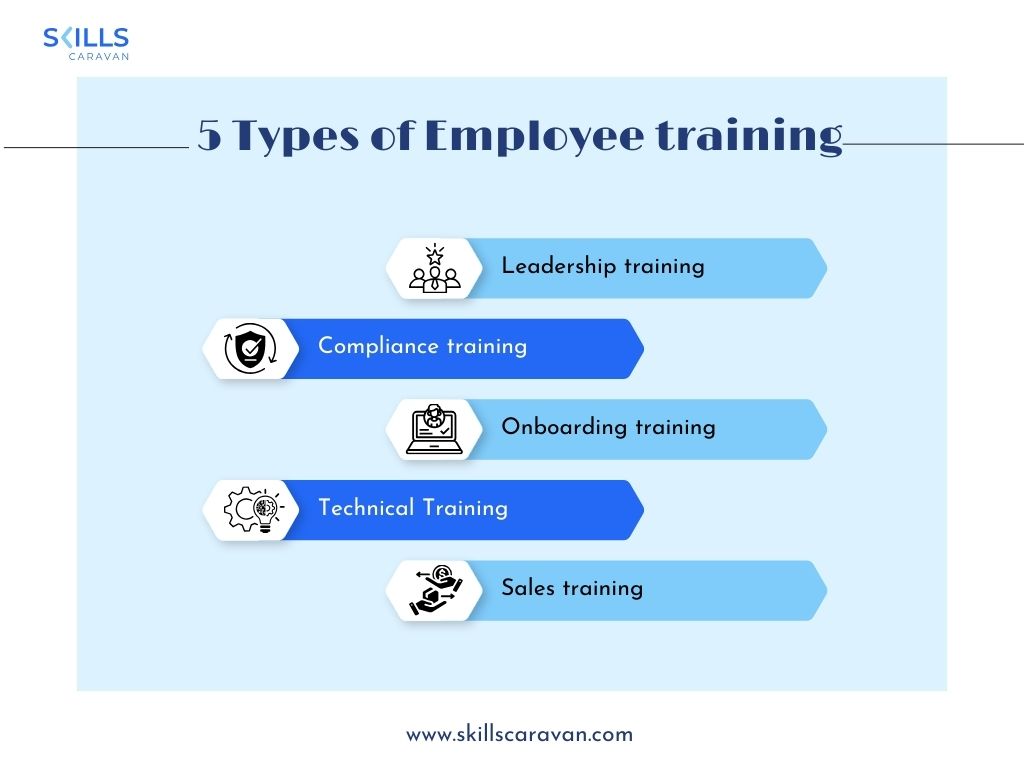 SKILLS CARAVAN

5 Types of Employee training

Leadership training

Compliance training

Onboarding training

Technical Training

Sales training

www.skillscaravan.com