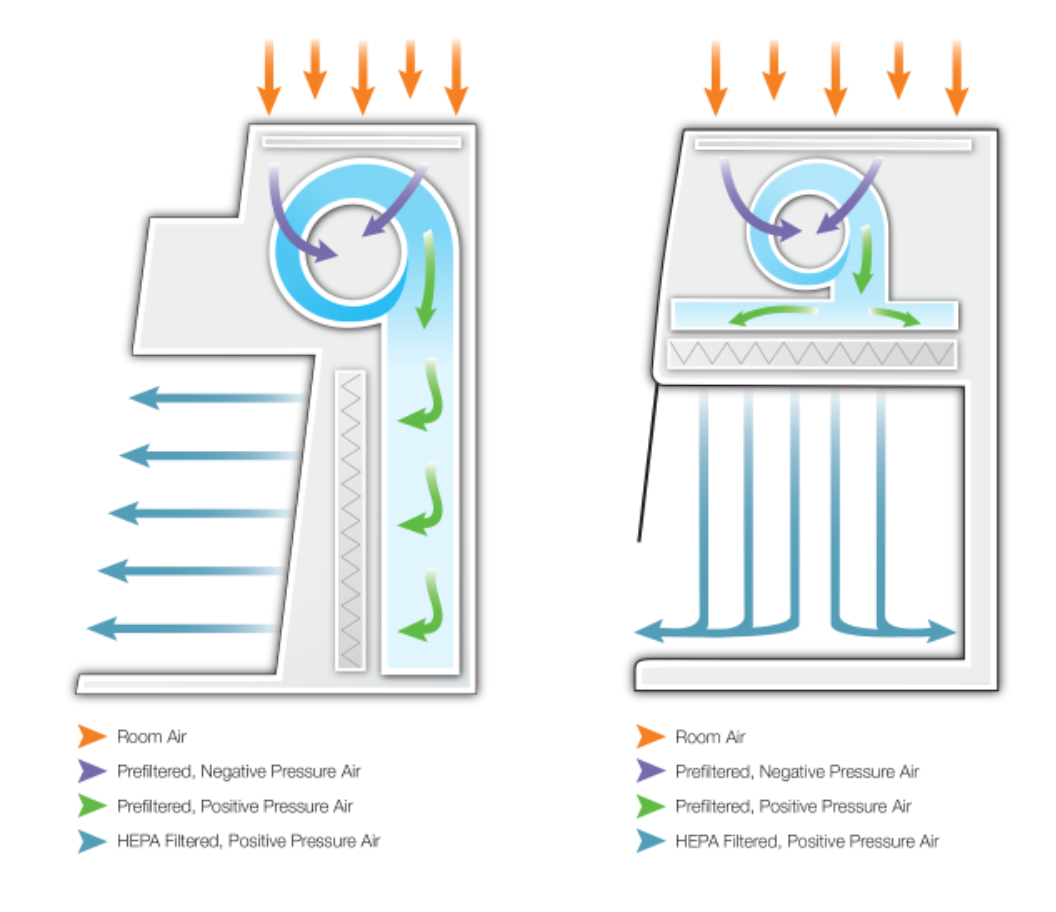 Room Air
Prefiltered, Negative Pressure Air
Prefiltered, Positive Pressure Air
HEPA Filtered, Positive Pressure Air

Room Air
Prefiltered, Negative Pressure Air
Prefiltered, Positive Pressure Air
HEPA Filtered, Positive Pressure Air