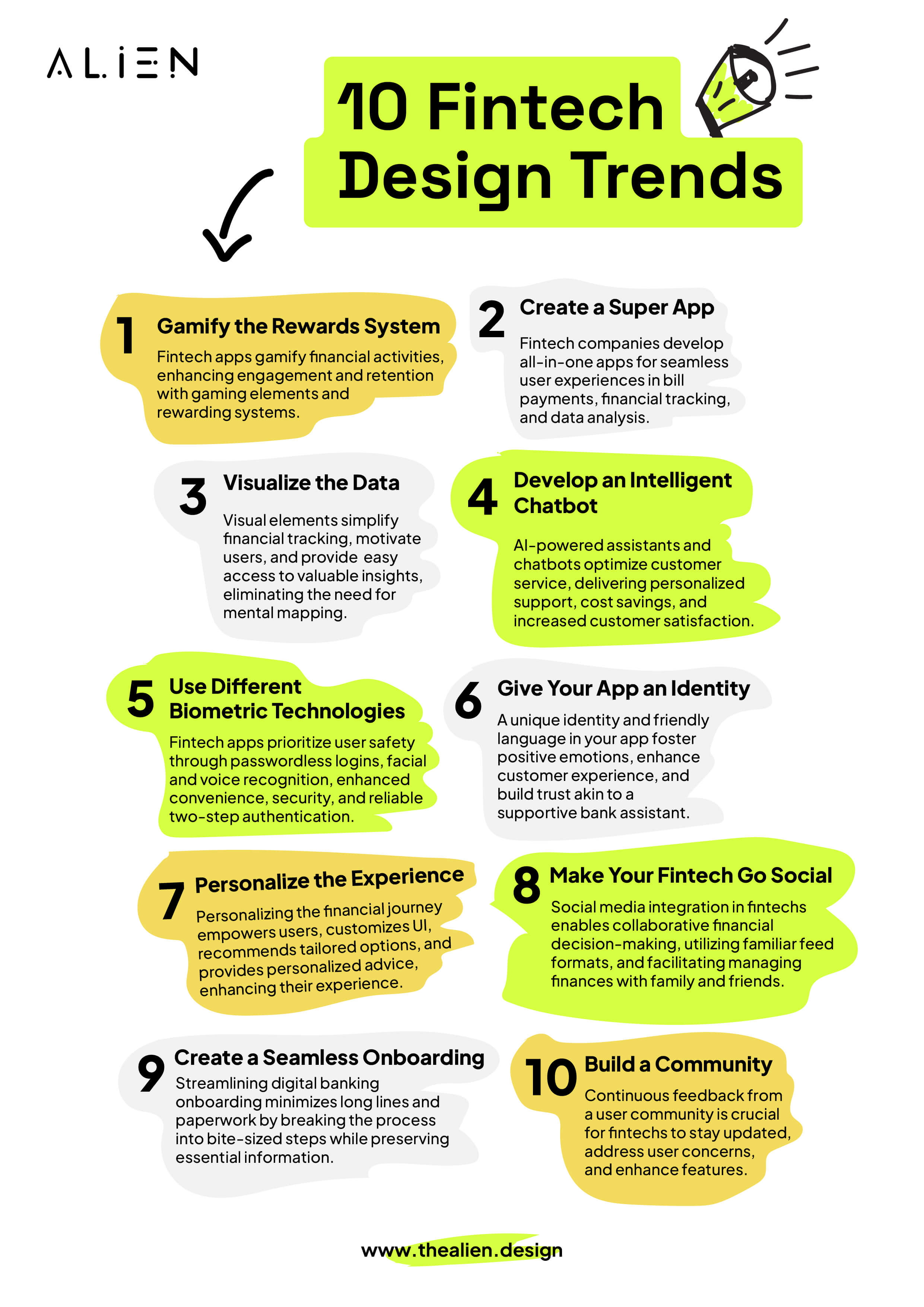 ALIEN

10 Fintech Design Trends

1 Gamify the Rewards System

Fintech apps gamify financial activities, enhancing engagement and retention with gaming elements and rewarding systems.

2 Create a Super App

Fintech companies develop all-in-one apps for seamless user experiences in bill payments, financial tracking, and data analysis.

3 Visualize the Data

Visual elements simplify financial tracking, motivate users, and provide easy access to valuable insights, eliminating the need for mental mapping.

4 Develop an Intelligent Chatbot

AI-powered assistants and chatbots optimize customer service, delivering personalized support, cost savings, and increased customer satisfaction.

5 Use Different Biometric Technologies

Fintech apps prioritize user safety through passwordless logins, facial and voice recognition, enhanced convenience, security, and reliable two-step authentication.

6 Give Your App an Identity

A unique identity and friendly language in your app foster positive emotions, enhance customer experience, and build trust akin to a supportive bank assistant.

7 Personalize the Experience

Personalizing the financial journey empowers users, customizes UI, recommends tailored options, and provides personalized advice, enhancing their experience.

8 Make Your Fintech Go Social

Social media integration in fintechs enables collaborative financial decision-making, utilizing familiar feed formats, and facilitating managing finances with family and friends.

9 Create a Seamless Onboarding

Streamlining digital banking onboarding minimizes long lines and paperwork by breaking the process into bite-sized steps while preserving essential information.

10 Build a Community

Continuous feedback from a user community is crucial for fintechs to stay updated, address user concerns, and enhance features.

www.thealien.design