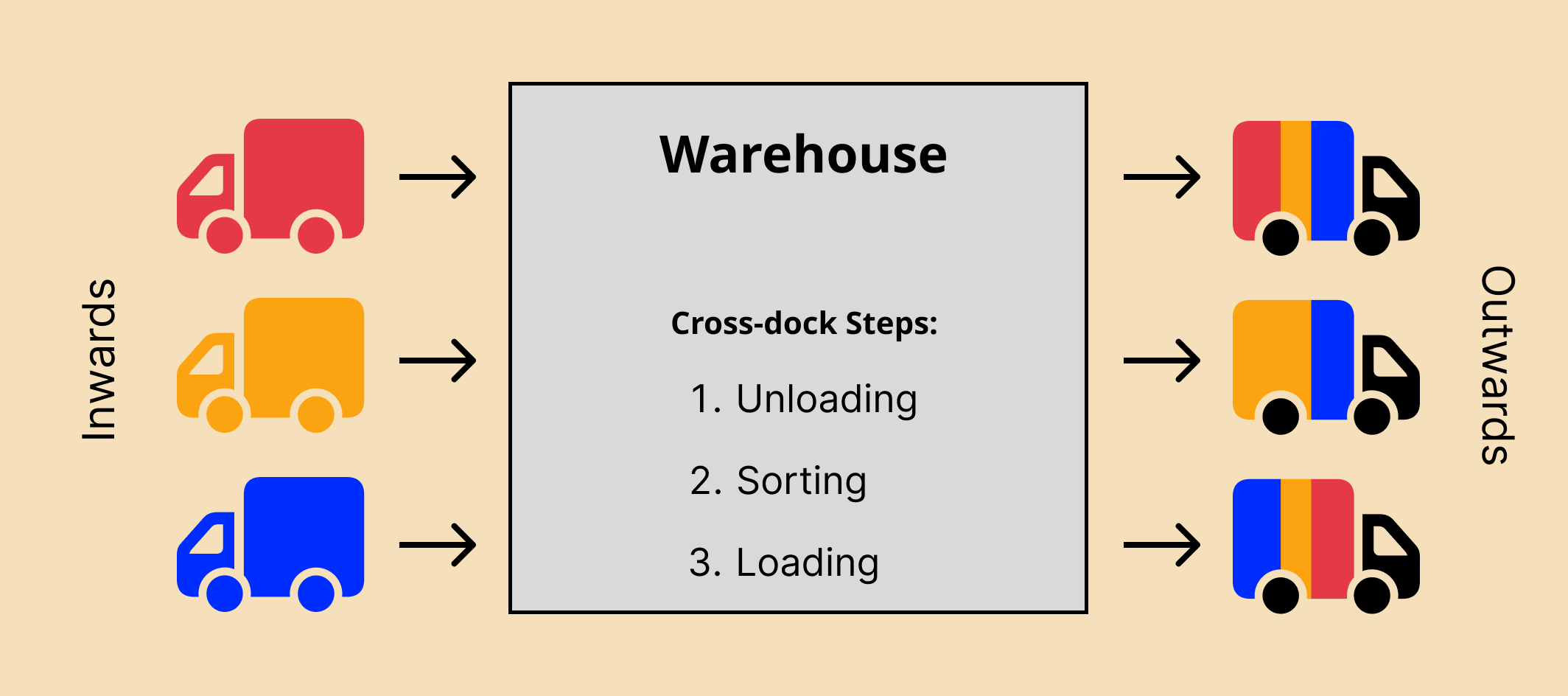 Inwards

Warehouse

Cross-dock Steps:

1. Unloading

2. Sorting

3. Loading

Outwards