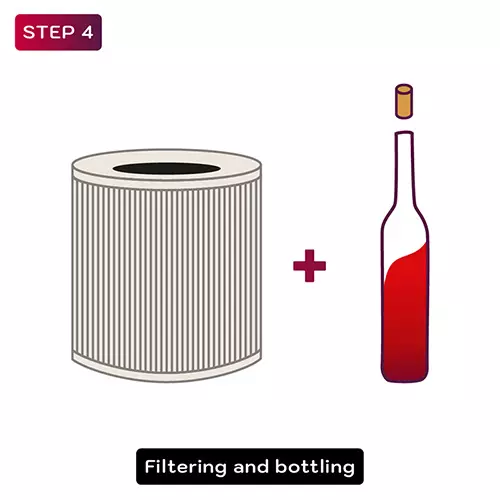 STEP 4

+

Filtering and bottling