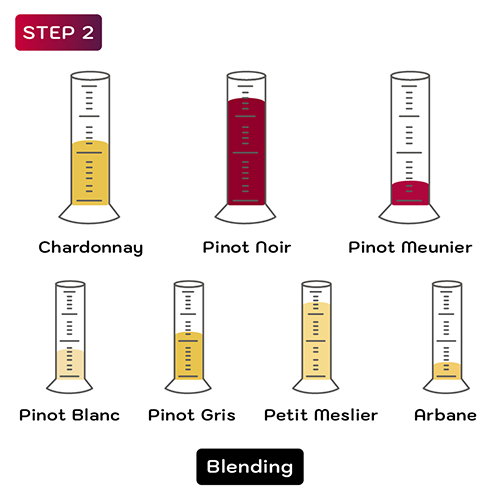 STEP 2

Chardonnay

Pinot Noir

Pinot Meunier

Pinot Blanc

Pinot Gris

Petit Meslier

Arbane

Blending