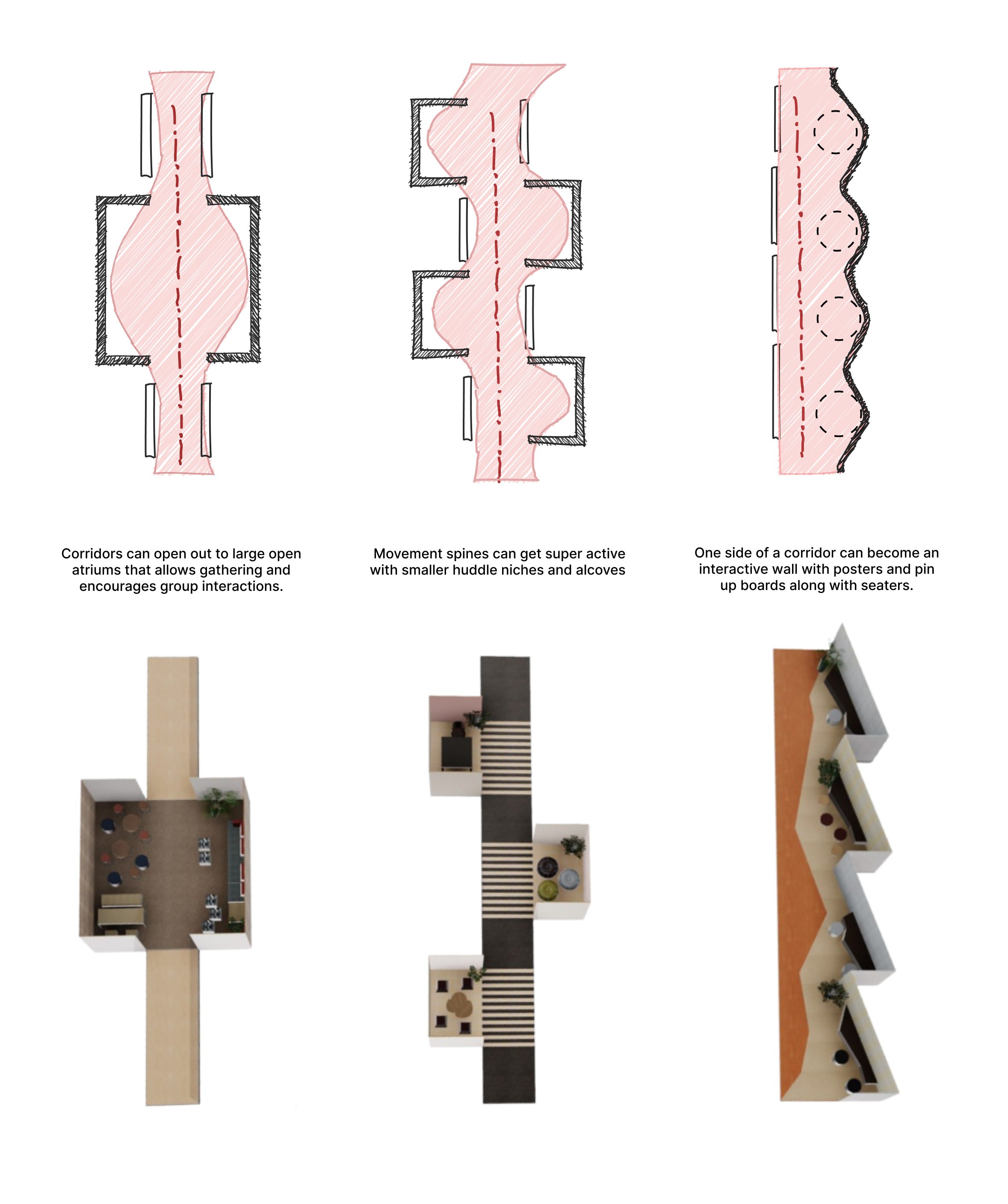 Corridors can open out to large open atriums that allows gathering and encourages group interactions.

Movement spines can get super active with smaller huddle niches and alcoves

One side of a corridor can become an interactive wall with posters and pin up boards along with seaters.