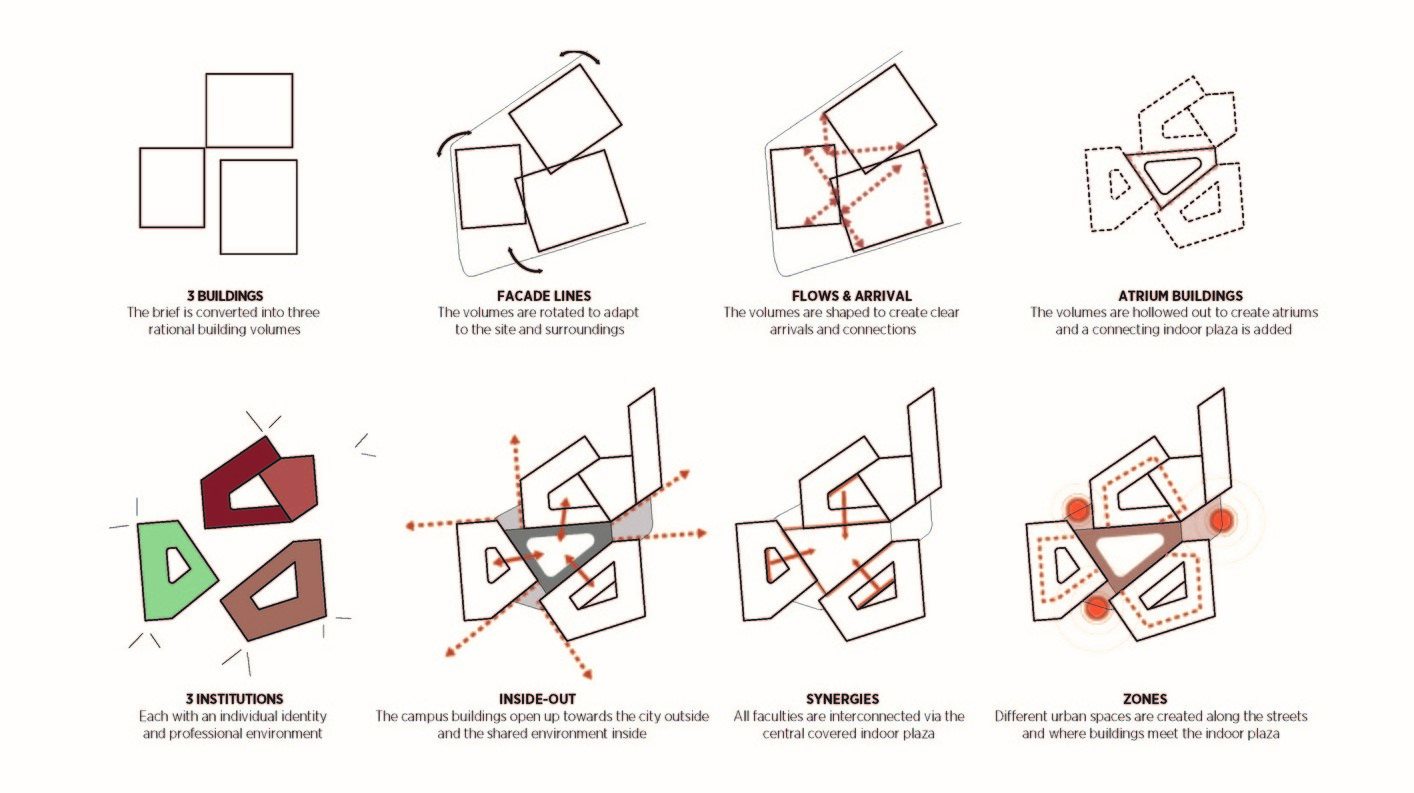 3 BUILDINGS
The brief is converted into three rational building volumes

FACADE LINES
The volumes are rotated to adapt to the site and surroundings

FLOWS & ARRIVAL
The volumes are shaped to create clear arrivals and connections

ATRIUM BUILDINGS
The volumes are hollowed out to create atriums and a connecting indoor plaza is added

3 INSTITUTIONS
Each with an individual identity and professional environment

INSIDE-OUT
The campus buildings open up towards the city outside and the shared environment inside

SYNERGIES
All faculties are interconnected via the central covered indoor plaza

ZONES
Different urban spaces are created along the streets and where buildings meet the indoor plaza