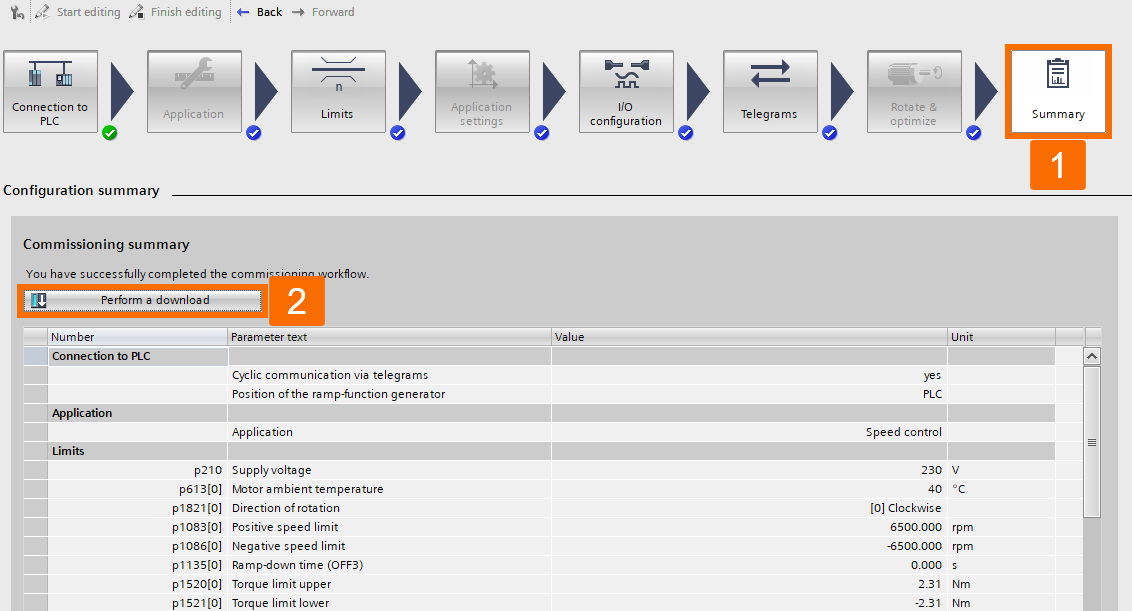 Start editing  Finish editing  Back  Forward

Connection to PLC
Application
n
Limits
Application settings
I/O configuration
Telegrams
Rotate & optimize
Summary
1

Configuration summary

Commissioning summary

You have successfully completed the commissioning workflow.

Perform a download
2

| Number | Parameter text | Value | Unit |
|---|---|---|---|
| Connection to PLC | | | |
| | Cyclic communication via telegrams | yes | |
| | Position of the ramp-function generator | PLC | |
| Application | | | |
| | Application | Speed control | |
| Limits | | | |
| p210 | Supply voltage | 230 | V |
| p613[0] | Motor ambient temperature | 40 | °C |
| p1821[0] | Direction of rotation | [0] Clockwise | |
| p1083[0] | Positive speed limit | 6500.000 | rpm |
| p1086[0] | Negative speed limit | -6500.000 | rpm |
| p1135[0] | Ramp-down time (OFF3) | 0.000 | s |
| p1520[0] | Torque limit upper | 2.31 | Nm |
| p1521[0] | Torque limit lower | -2.31 | Nm |