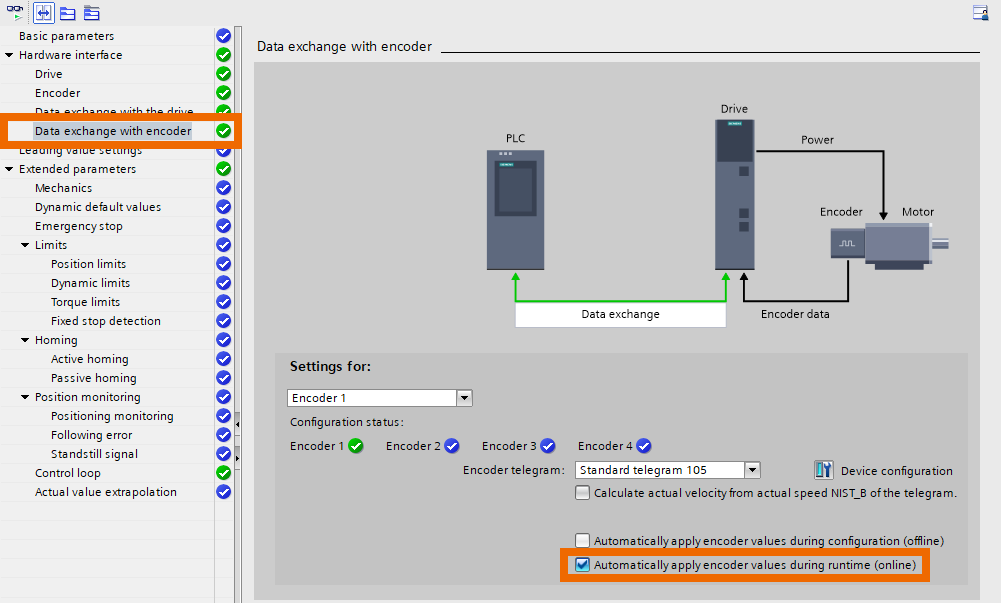 Basic parameters
Hardware interface
Drive
Encoder
Data exchange with the drive
Data exchange with encoder
Leading value settings
Extended parameters
Mechanics
Dynamic default values
Emergency stop
Limits
Position limits
Dynamic limits
Torque limits
Fixed stop detection
Homing
Active homing
Passive homing
Position monitoring
Positioning monitoring
Following error
Standstill signal
Control loop
Actual value extrapolation

Data exchange with encoder

PLC
Drive
Power
Encoder
Motor
Data exchange
Encoder data

Settings for:
Encoder 1
Configuration status:
Encoder 1
Encoder 2
Encoder 3
Encoder 4
Encoder telegram: Standard telegram 105
Device configuration
Calculate actual velocity from actual speed NIST_B of the telegram.
Automatically apply encoder values during configuration (offline)
Automatically apply encoder values during runtime (online)