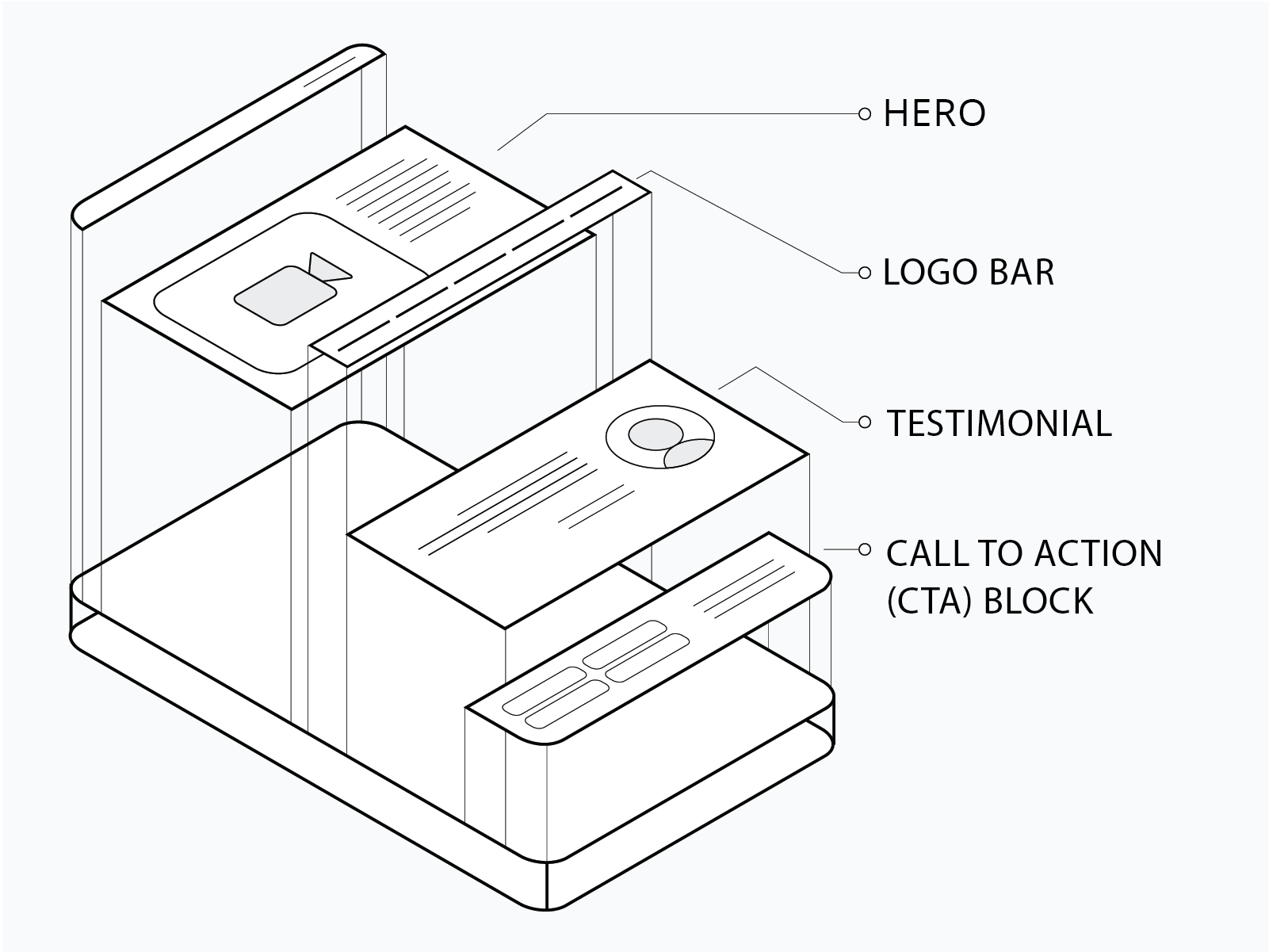 HERO

LOGO BAR

TESTIMONIAL

CALL TO ACTION (CTA) BLOCK