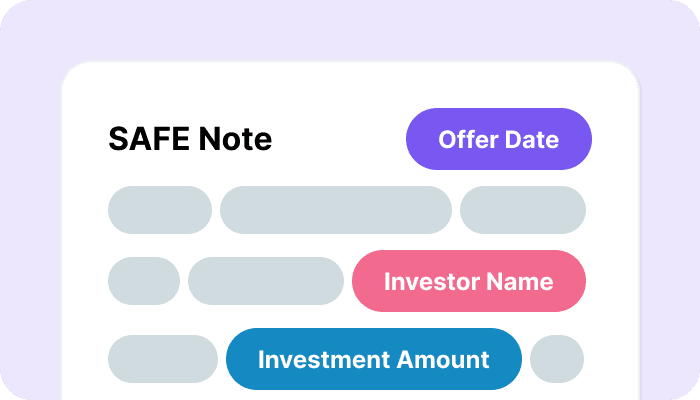 SAFE Note
Offer Date
Investor Name
Investment Amount