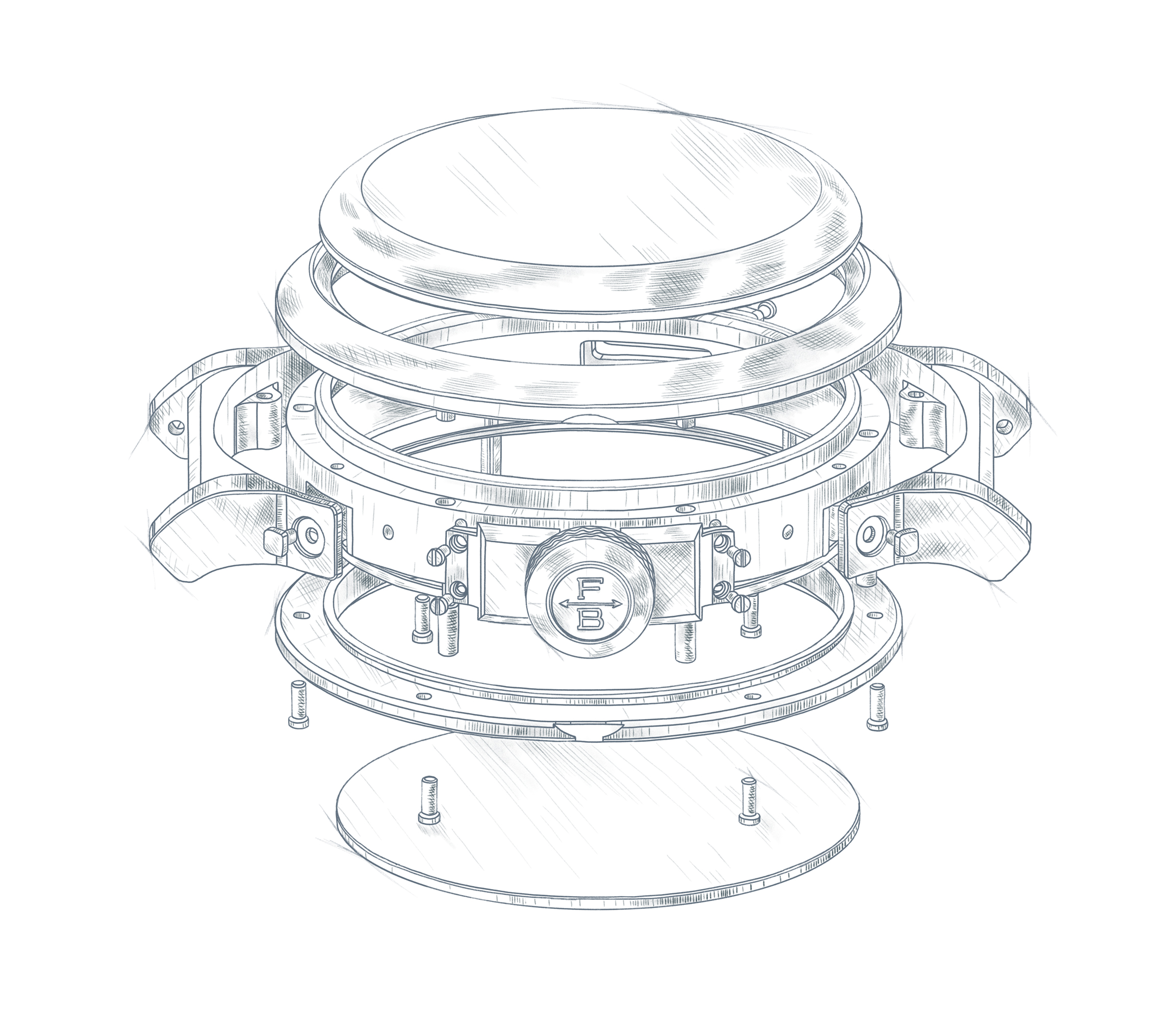 F
B