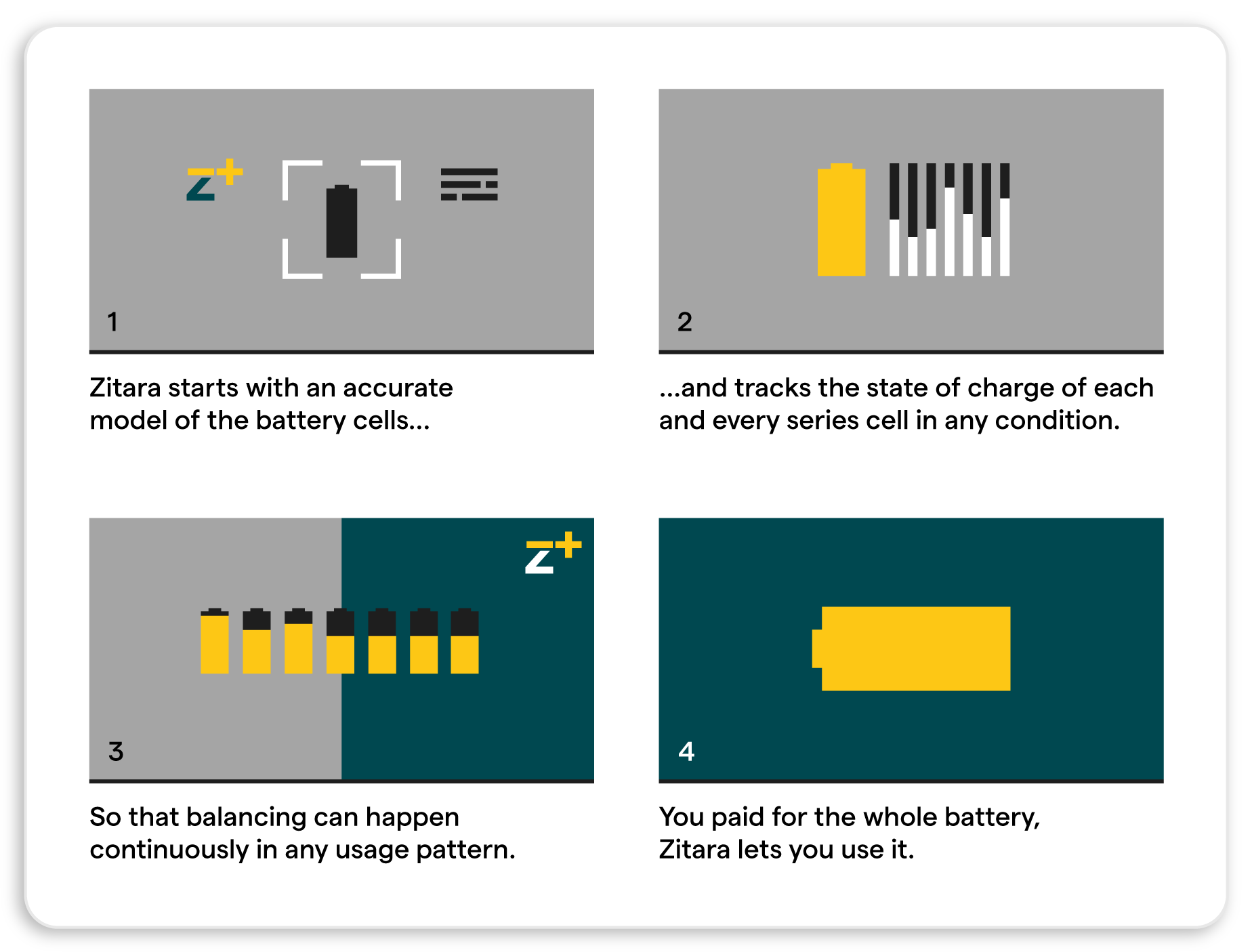 1

Zitara starts with an accurate model of the battery cells...

2

...and tracks the state of charge of each and every series cell in any condition.

3

So that balancing can happen continuously in any usage pattern.

4

You paid for the whole battery, Zitara lets you use it.