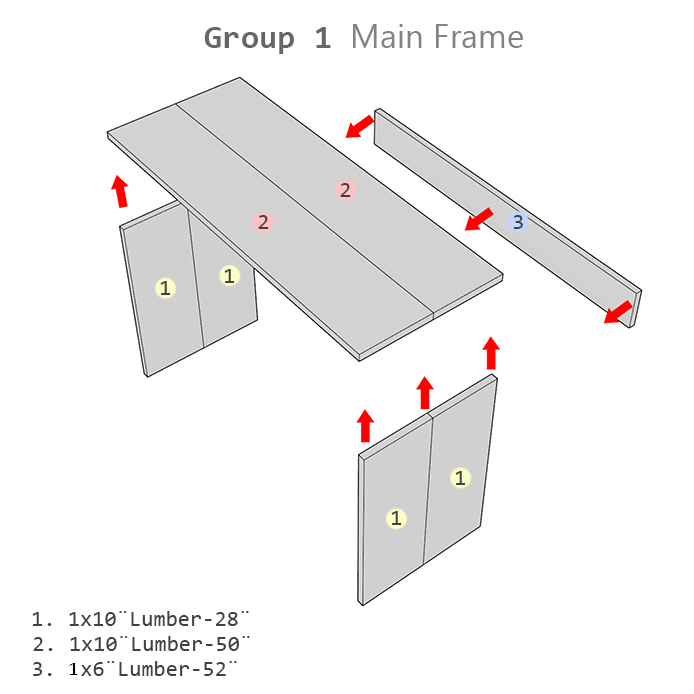 Group 1 Main Frame

2

2

3

1

1

1

1

1. 1x10¨Lumber-28¨
2. 1x10¨Lumber-50¨
3. 1x6¨Lumber-52¨