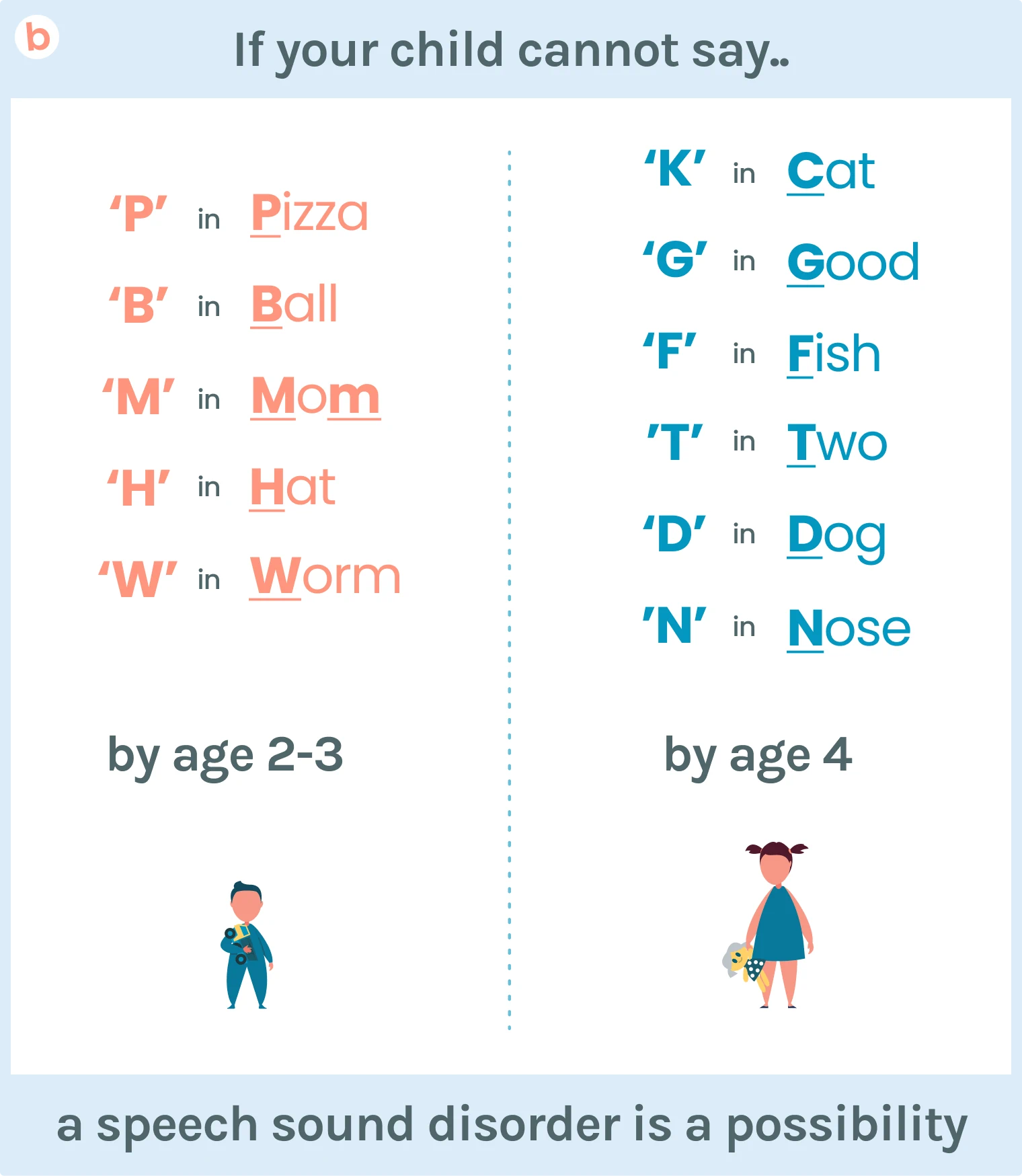 b

If your child cannot say..

‘P’ in Pizza
‘B’ in Ball
‘M’ in Mom
‘H’ in Hat
‘W’ in Worm

by age 2-3

‘K’ in Cat
‘G’ in Good
‘F’ in Fish
’T’ in Two
‘D’ in Dog
’N’ in Nose

by age 4

a speech sound disorder is a possibility