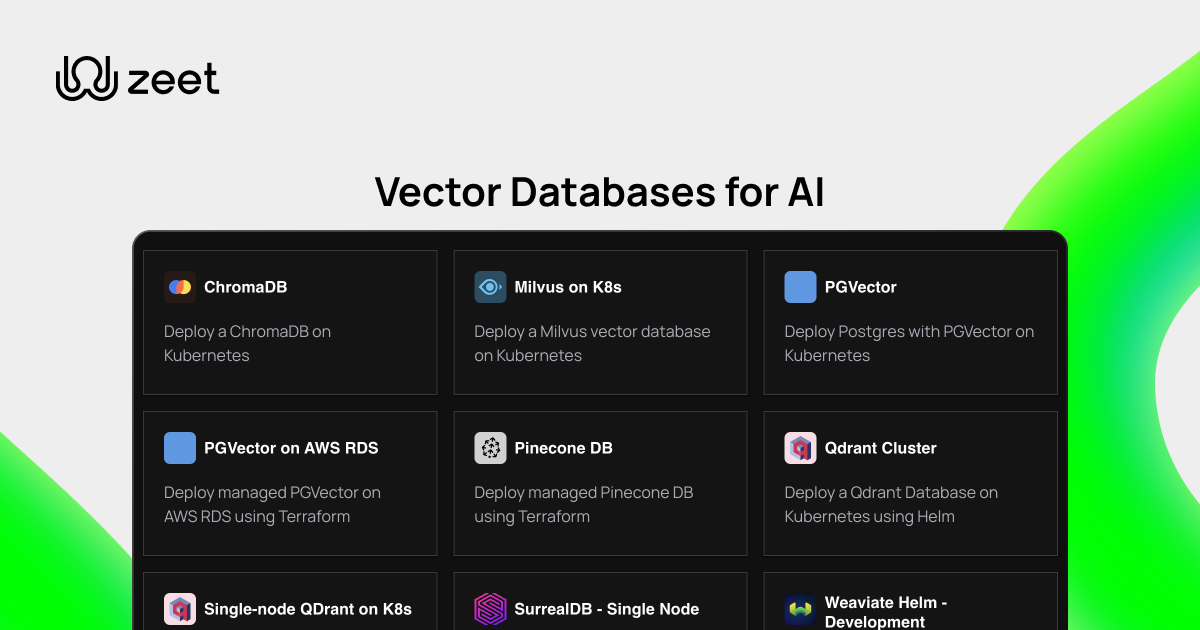 zeet

Vector Databases for AI

ChromaDB

Deploy a ChromaDB on Kubernetes

Milvus on K8s

Deploy a Milvus vector database on Kubernetes

PGVector

Deploy Postgres with PGVector on Kubernetes

PGVector on AWS RDS

Deploy managed PGVector on AWS RDS using Terraform

Pinecone DB

Deploy managed Pinecone DB using Terraform

Qdrant Cluster

Deploy a Qdrant Database on Kubernetes using Helm

Single-node QDrant on K8s

SurrealDB - Single Node

Weaviate Helm - Development