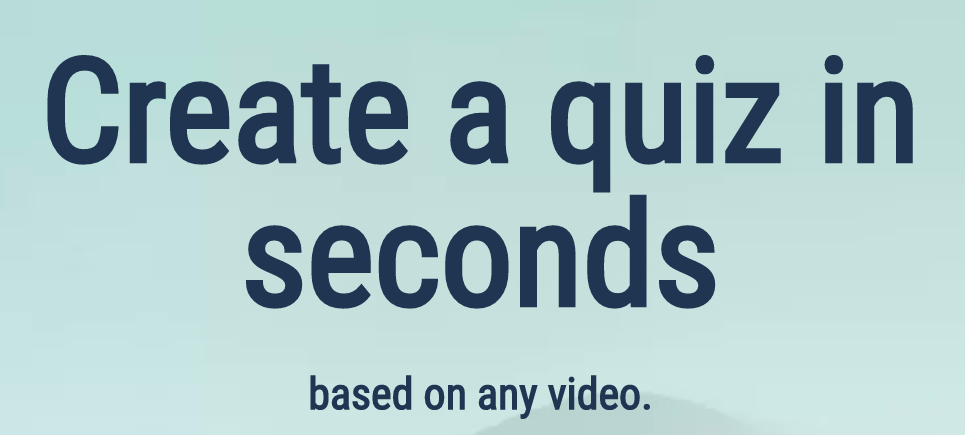 Create a quiz in seconds

based on any video.