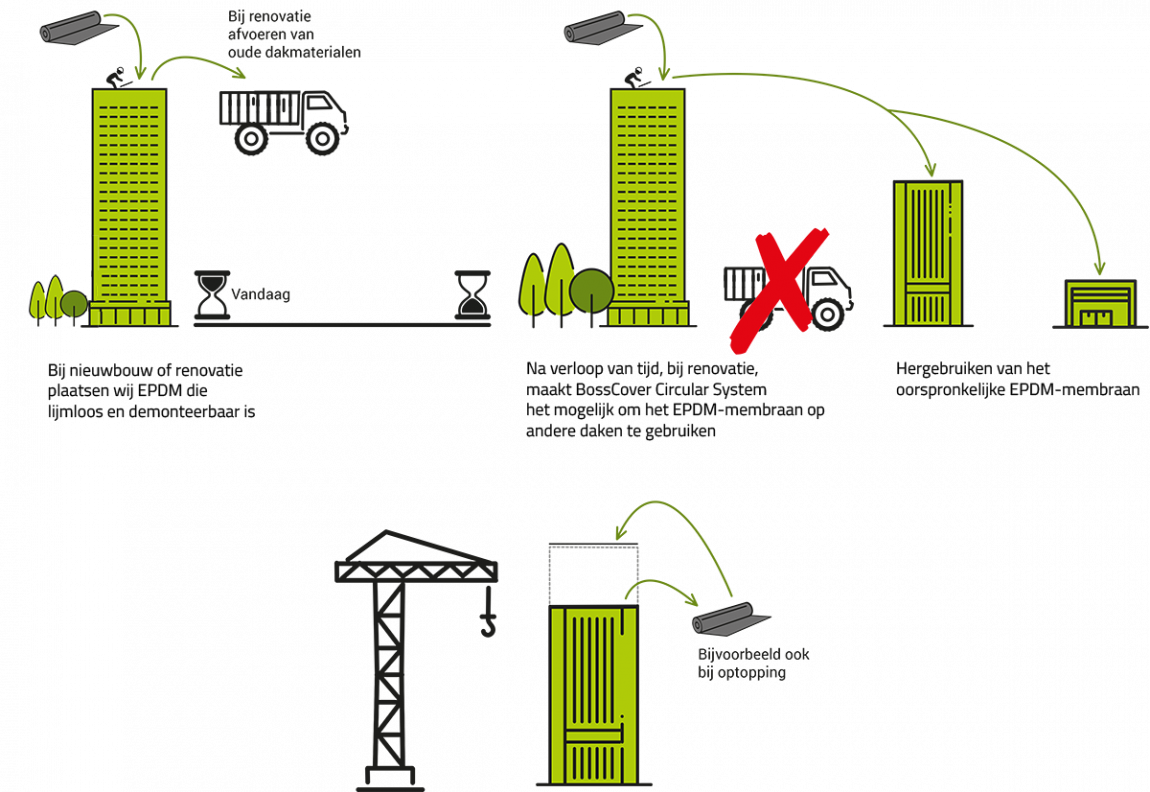 Bij renovatie afvoeren van oude dakmaterialen

Vandaag

Bij nieuwbouw of renovatie plaatsen wij EPDM die lijmloos en demonteerbaar is

Na verloop van tijd, bij renovatie, maakt BossCover Circular System het mogelijk om het EPDM-membraan op andere daken te gebruiken

Hergebruiken van het oorspronkelijke EPDM-membraan

Bijvoorbeeld ook bij optopping