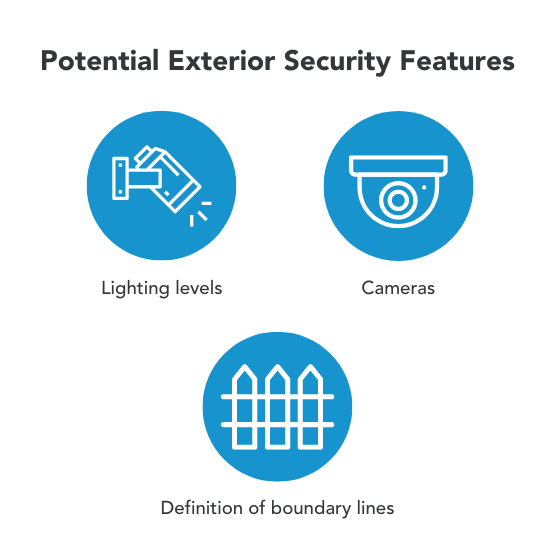 Potential Exterior Security Features

Lighting levels

Cameras

Definition of boundary lines