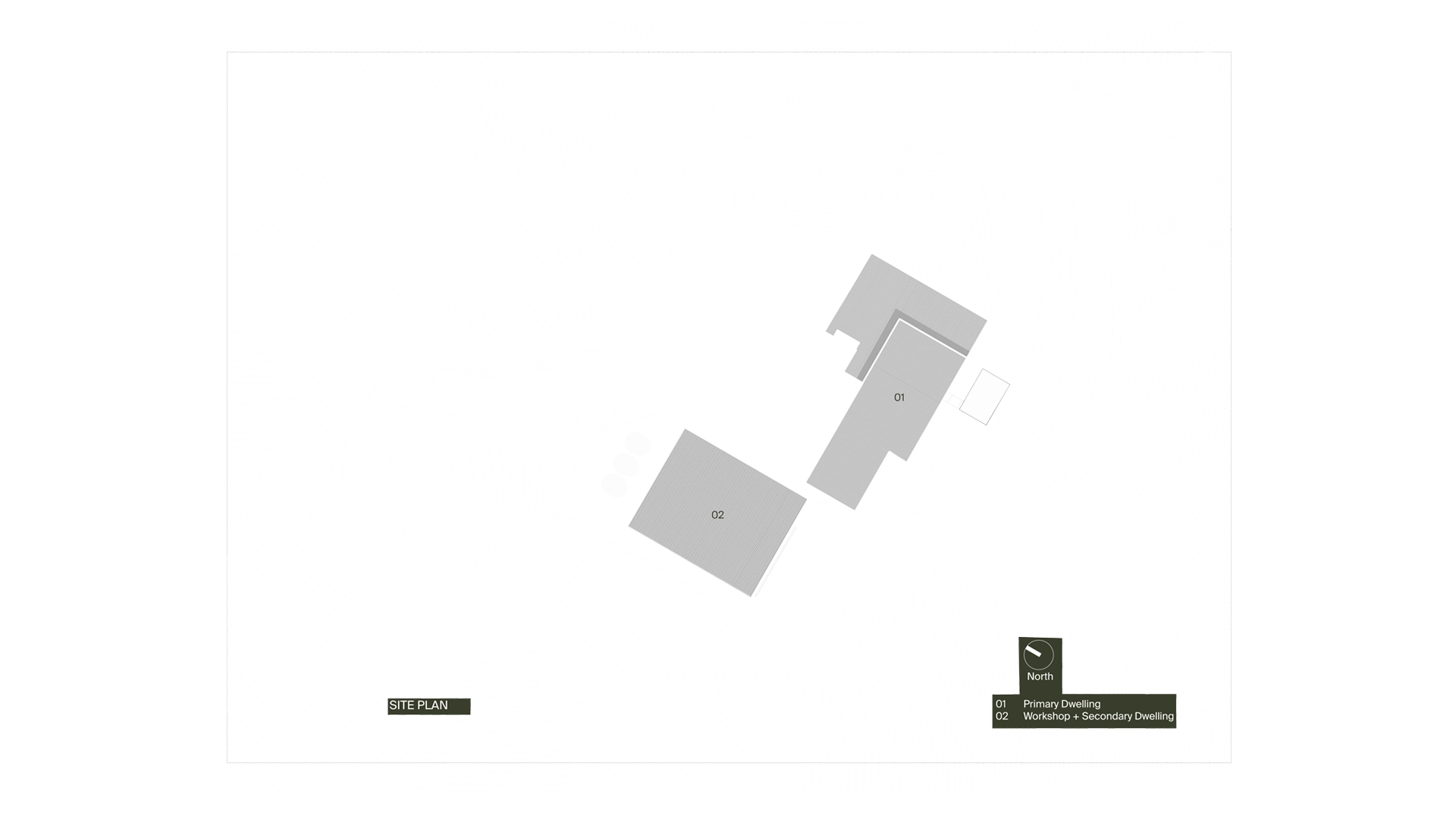 01

02

SITE PLAN

North

01 Primary Dwelling
02 Workshop + Secondary Dwelling