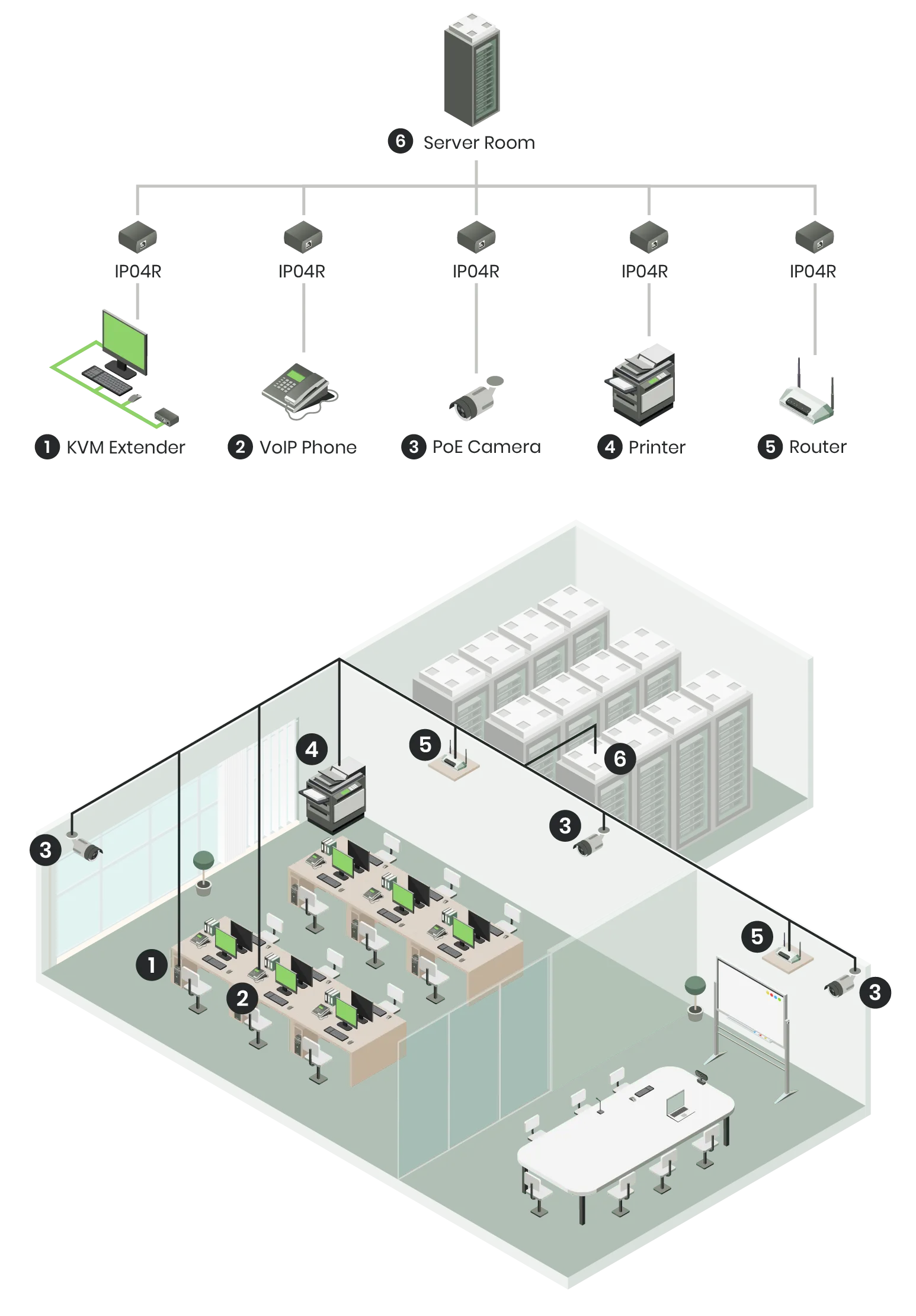 6 Server Room

IP04R IP04R IP04R IP04R IP04R

1 KVM Extender
2 VoIP Phone
3 PoE Camera
4 Printer
5 Router

4
5
6
3
3
1
2
5
3