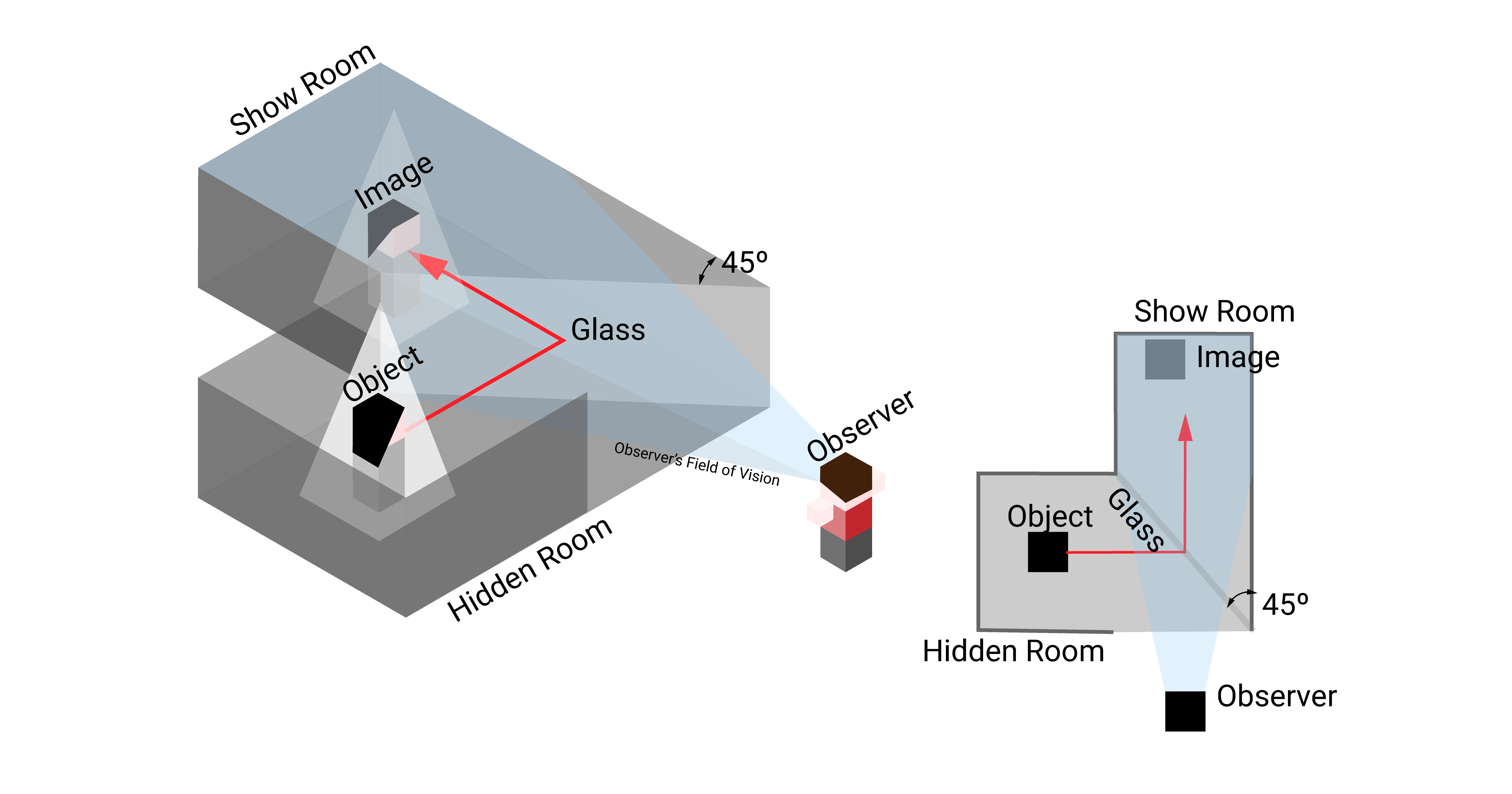 Show Room
Image
45º
Glass
Object
Observer
Observer's Field of Vision
Hidden Room

Show Room
Image
Object
Glass
45º
Hidden Room
Observer