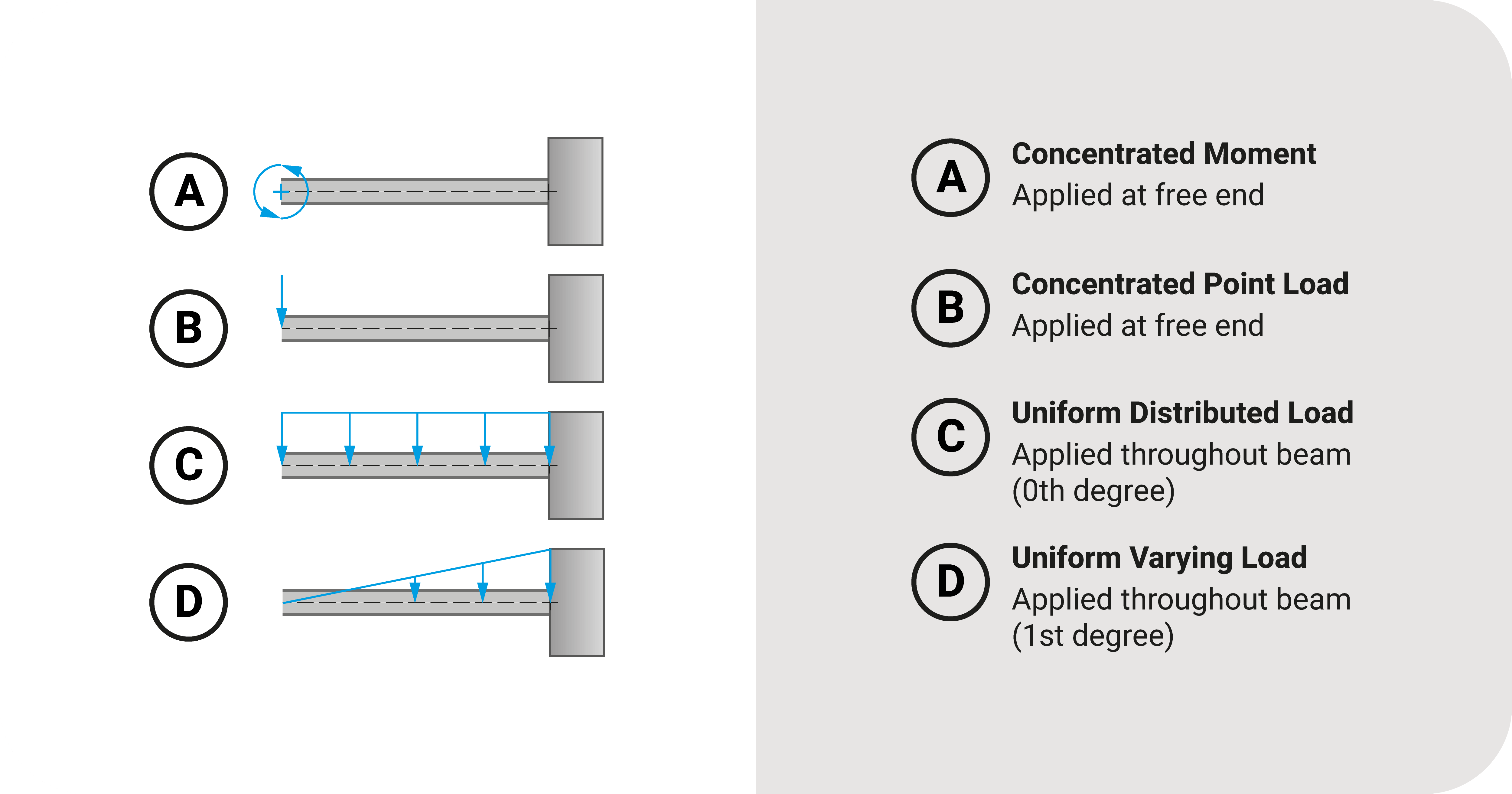 A

B

C

D

A
Concentrated Moment
Applied at free end

B
Concentrated Point Load
Applied at free end

C
Uniform Distributed Load
Applied throughout beam (0th degree)

D
Uniform Varying Load
Applied throughout beam (1st degree)