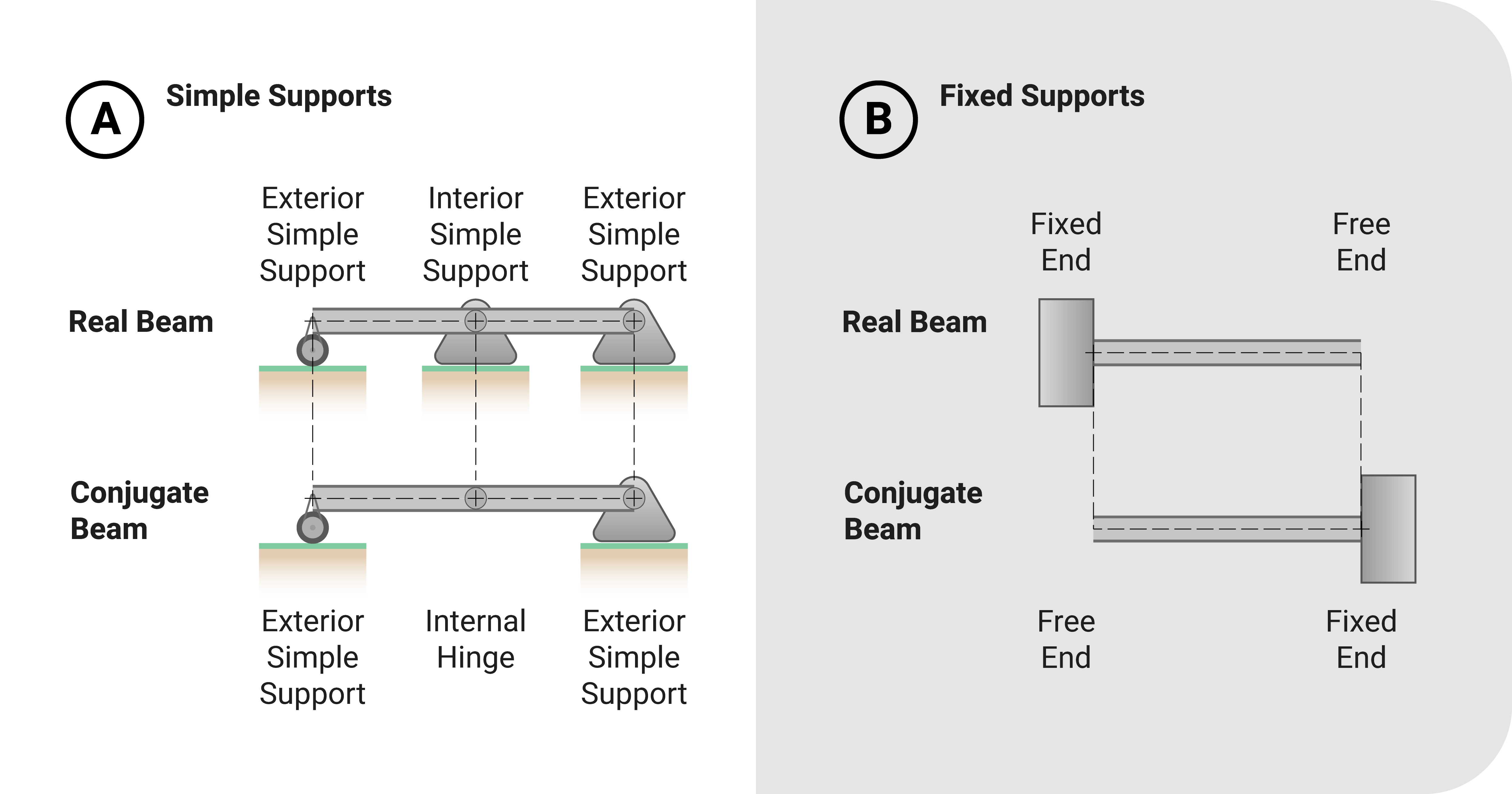 A Simple Supports

Exterior Simple Support

Interior Simple Support

Exterior Simple Support

Real Beam

Conjugate Beam

Exterior Simple Support

Internal Hinge

Exterior Simple Support

B Fixed Supports

Fixed End

Free End

Real Beam

Conjugate Beam

Free End

Fixed End