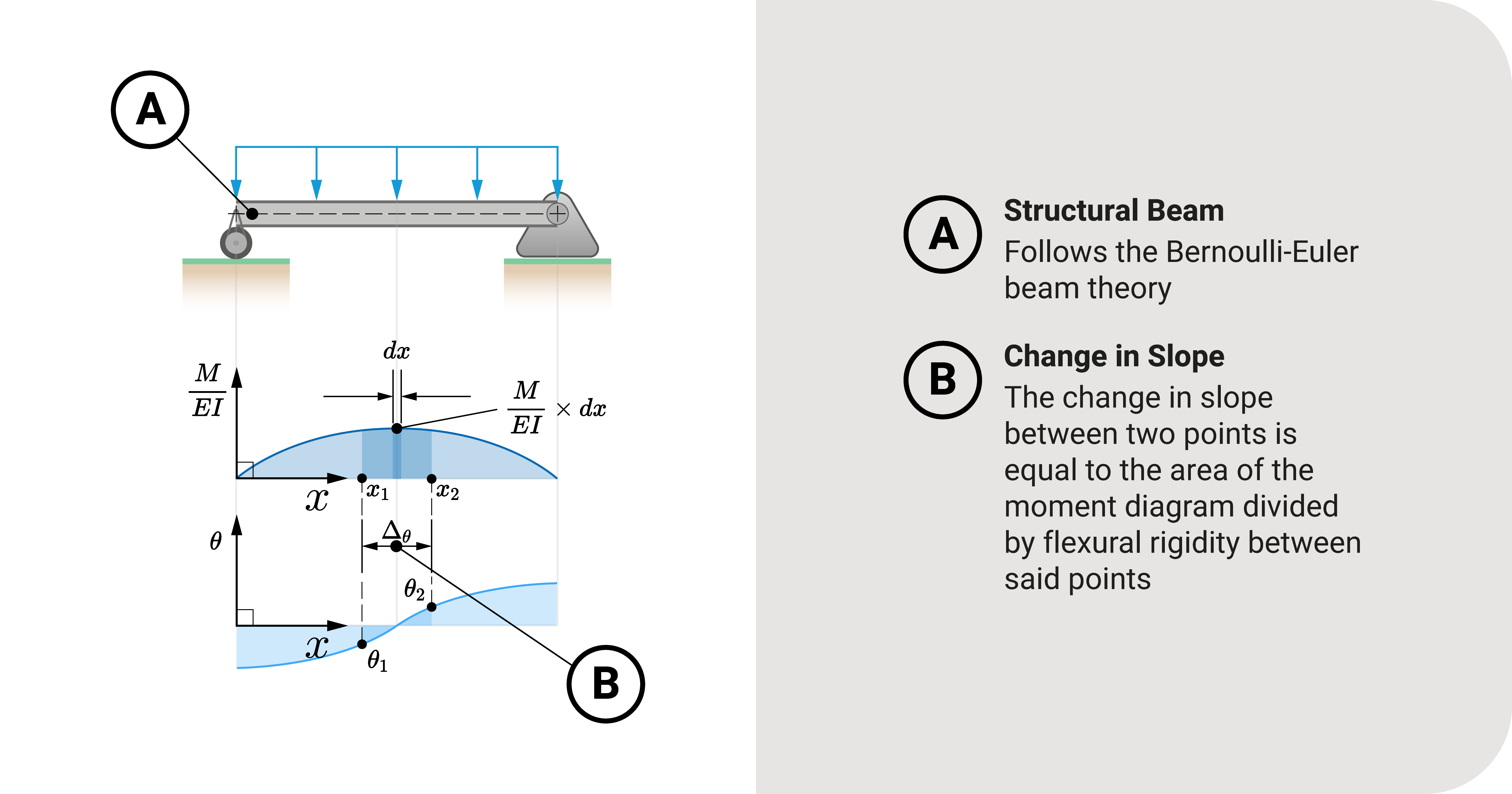 A

$dx$

$\frac{M}{EI}$

$\frac{M}{EI} \times dx$

$x$

$x_1$

$x_2$

$\theta$

$\Delta_\theta$

$\theta_2$

$x$

$\theta_1$

B

A

**Structural Beam**
Follows the Bernoulli-Euler beam theory

B

**Change in Slope**
The change in slope between two points is equal to the area of the moment diagram divided by flexural rigidity between said points