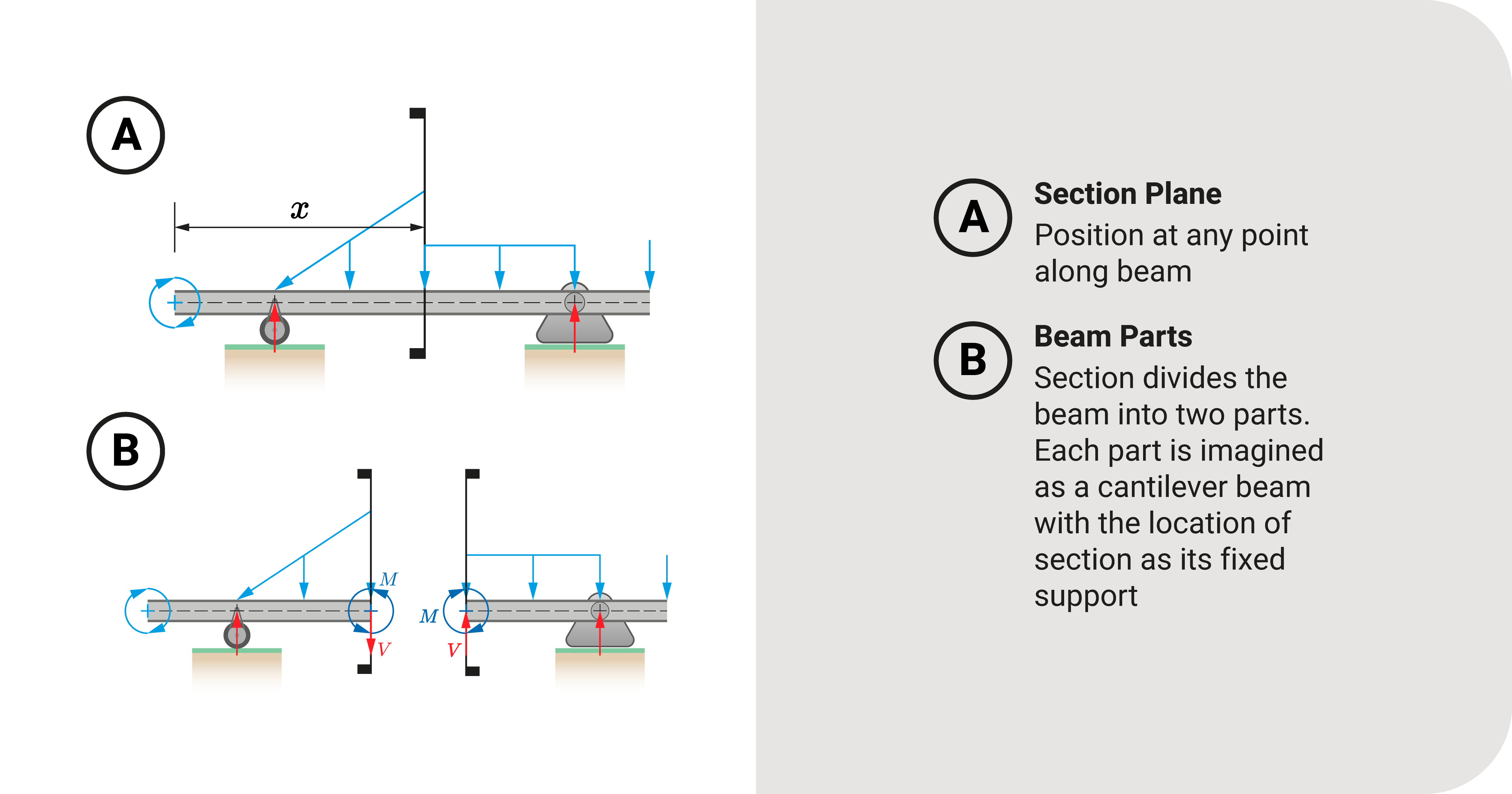 A

$x$

B

$M$

$V$

$M$

$V$

A Section Plane
Position at any point along beam

B Beam Parts
Section divides the beam into two parts. Each part is imagined as a cantilever beam with the location of section as its fixed support