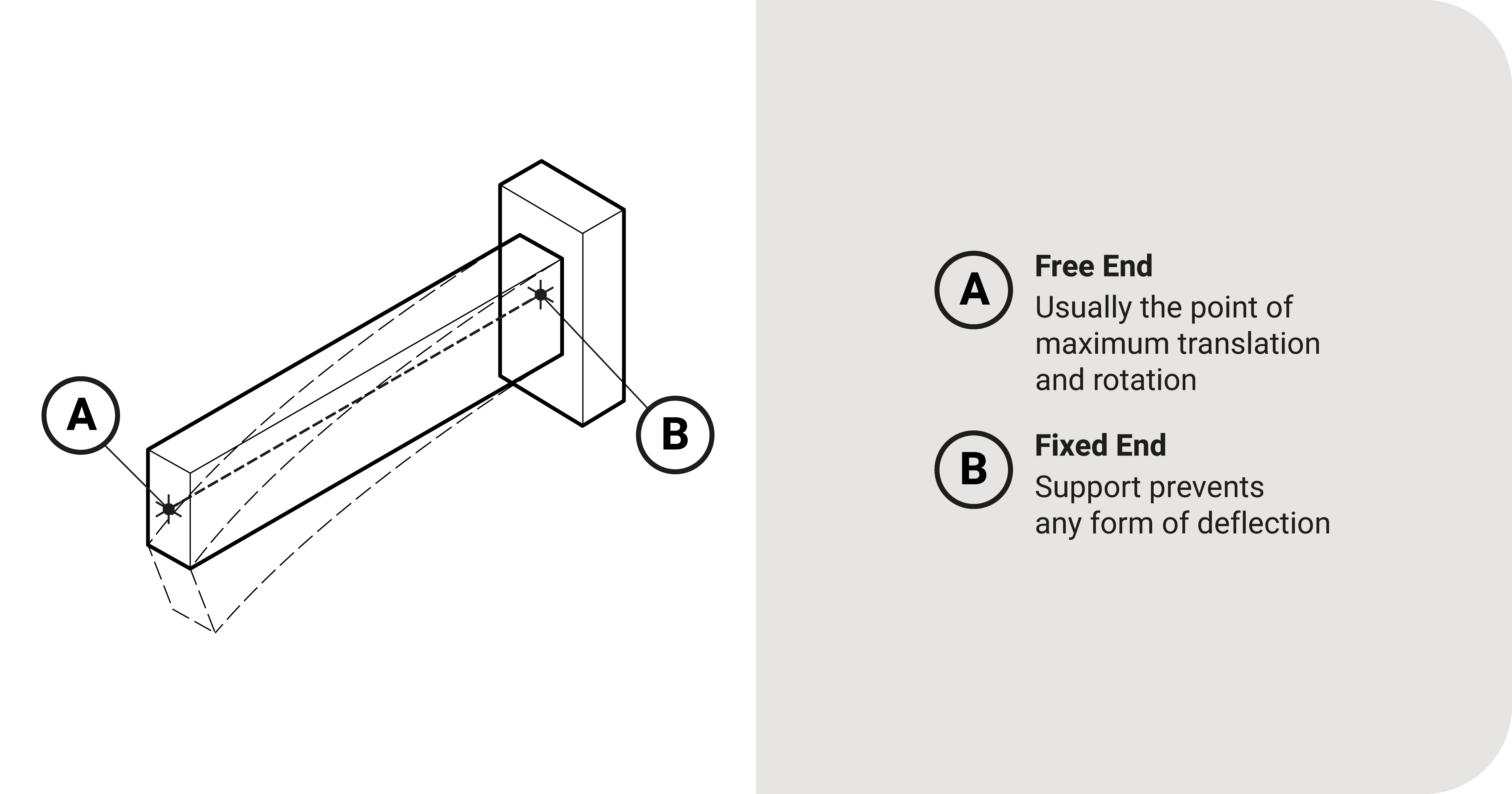 A

B

A Free End
Usually the point of maximum translation and rotation

B Fixed End
Support prevents any form of deflection