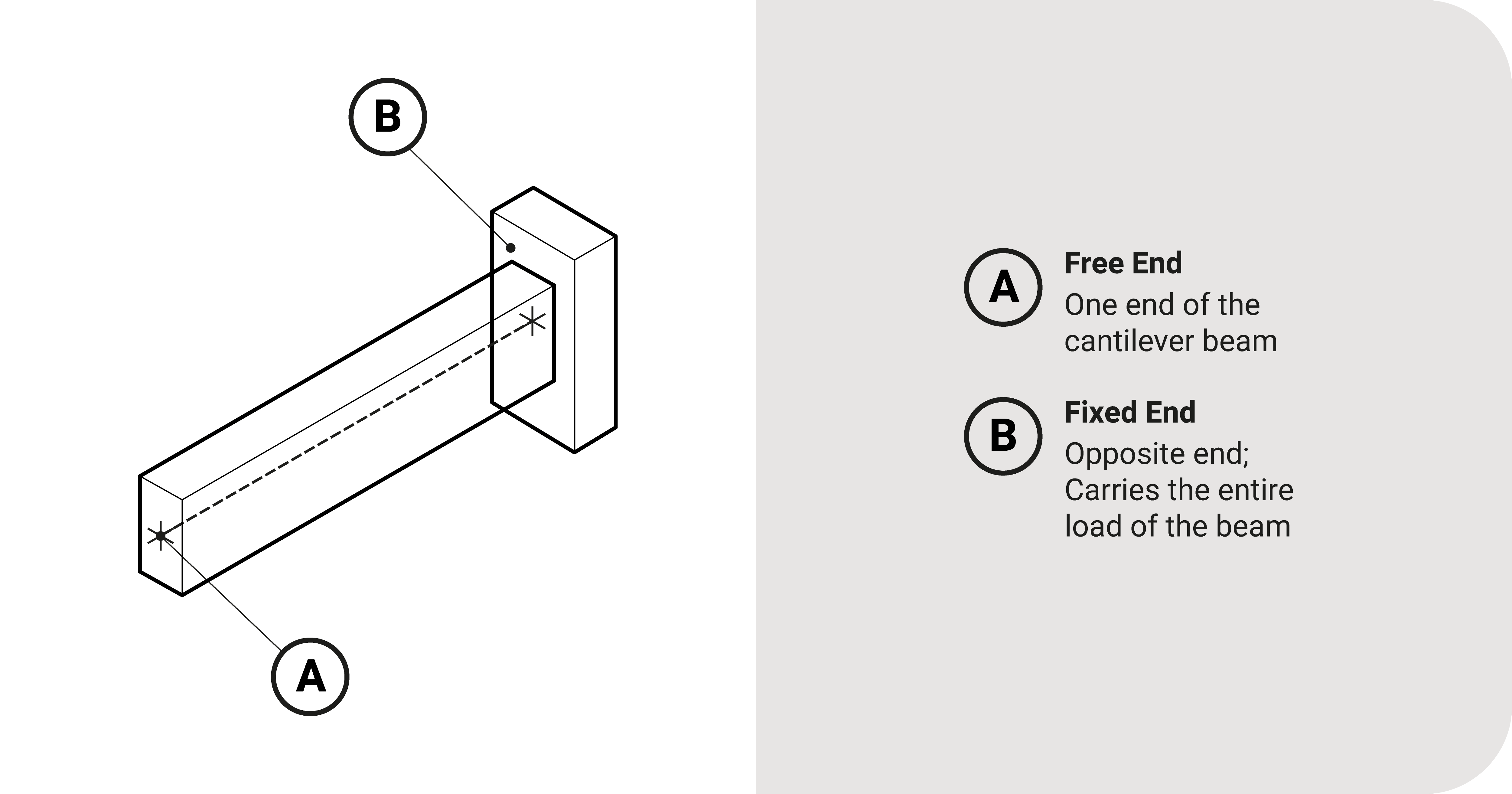 B

A

A
Free End
One end of the cantilever beam

B
Fixed End
Opposite end; Carries the entire load of the beam