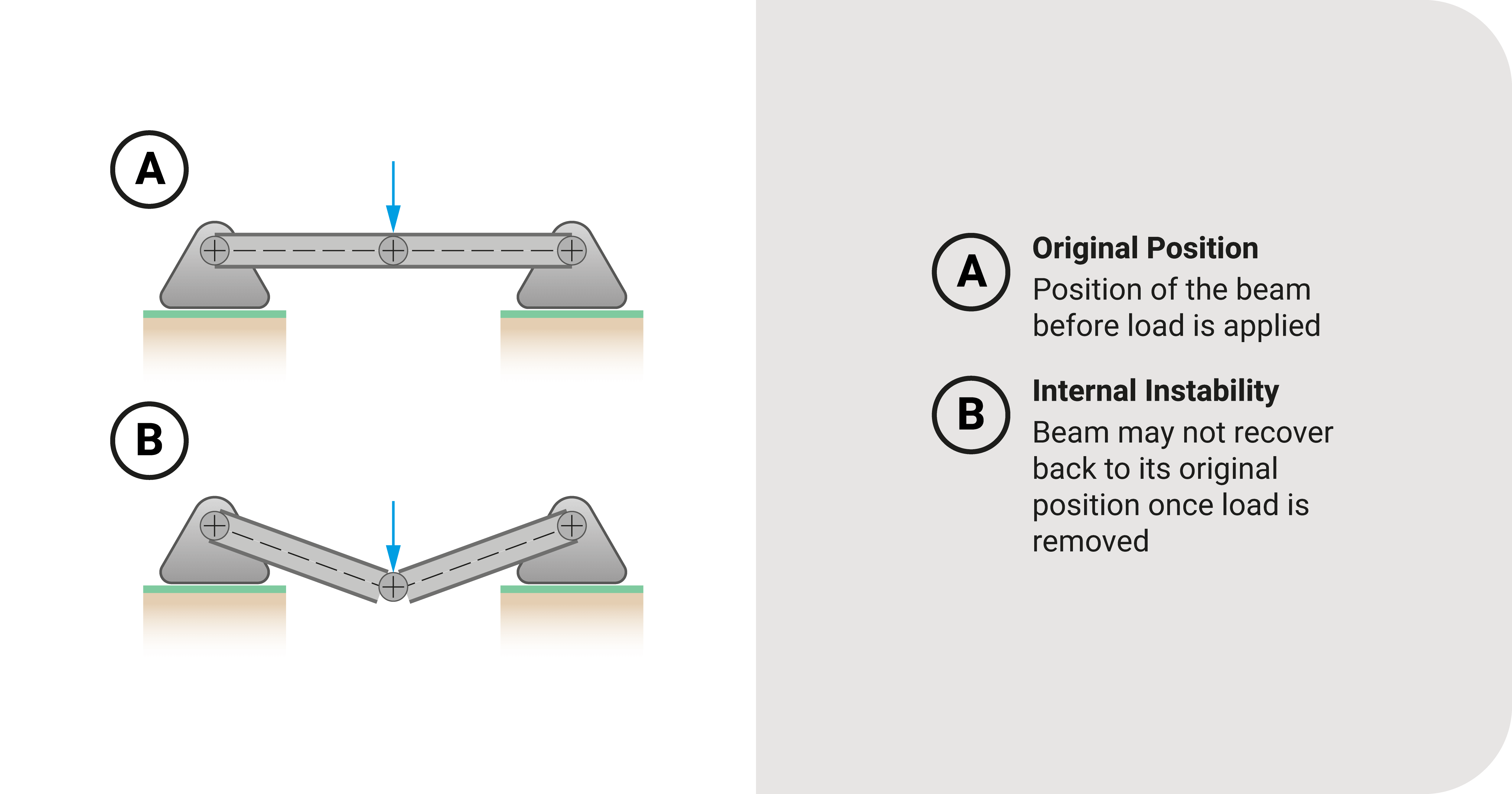 A

B

A Original Position
Position of the beam before load is applied

B Internal Instability
Beam may not recover back to its original position once load is removed