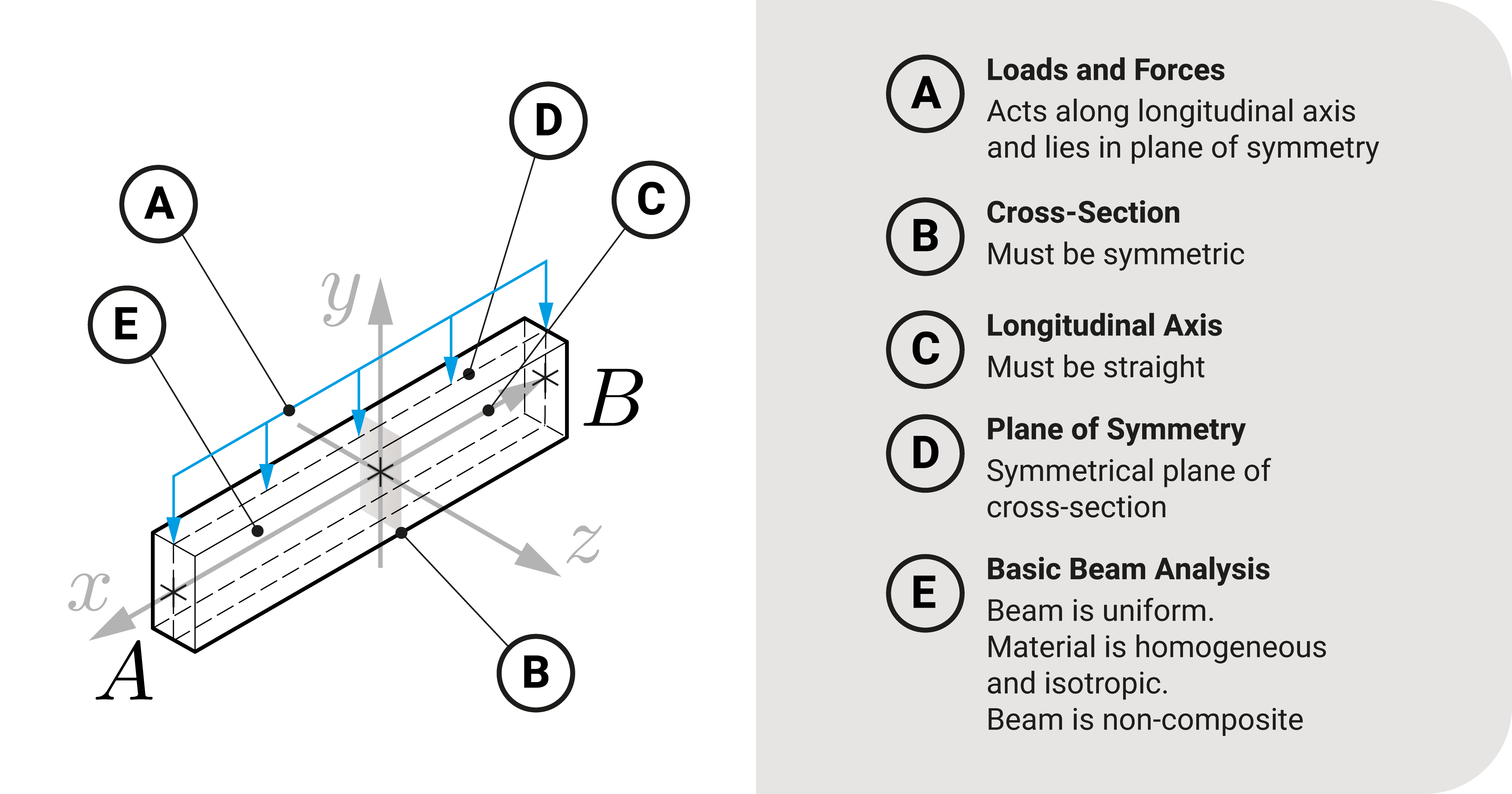 D

A

C

E

$y$

$B$

$z$

$x$

$A$

B

A
Loads and Forces
Acts along longitudinal axis and lies in plane of symmetry

B
Cross-Section
Must be symmetric

C
Longitudinal Axis
Must be straight

D
Plane of Symmetry
Symmetrical plane of cross-section

E
Basic Beam Analysis
Beam is uniform.
Material is homogeneous and isotropic.
Beam is non-composite